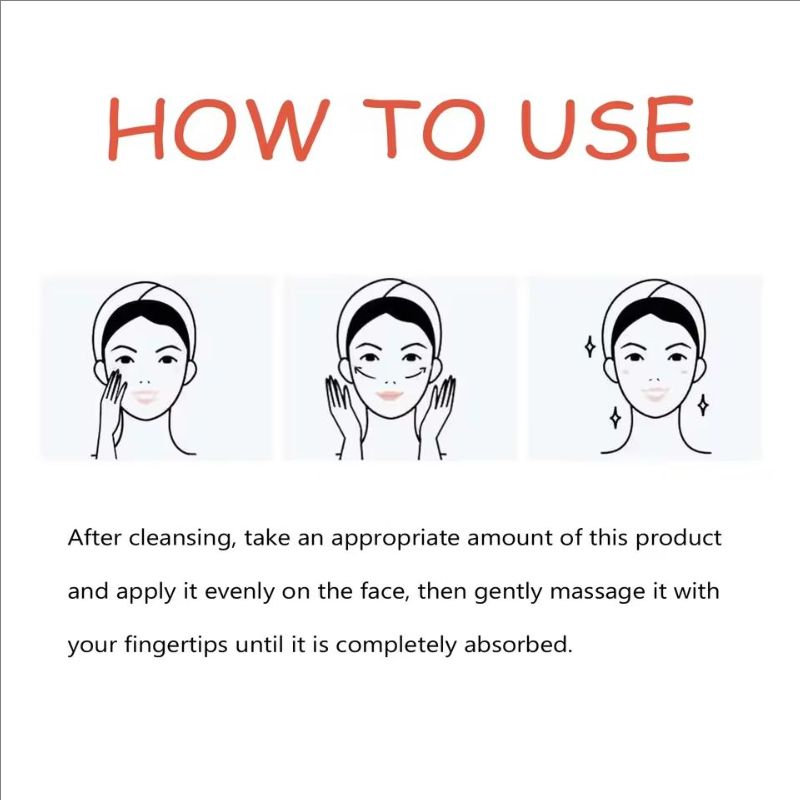 HOW TO USE

After cleansing, take an appropriate amount of this product and apply it evenly on the face, then gently massage it with your fingertips until it is completely absorbed.