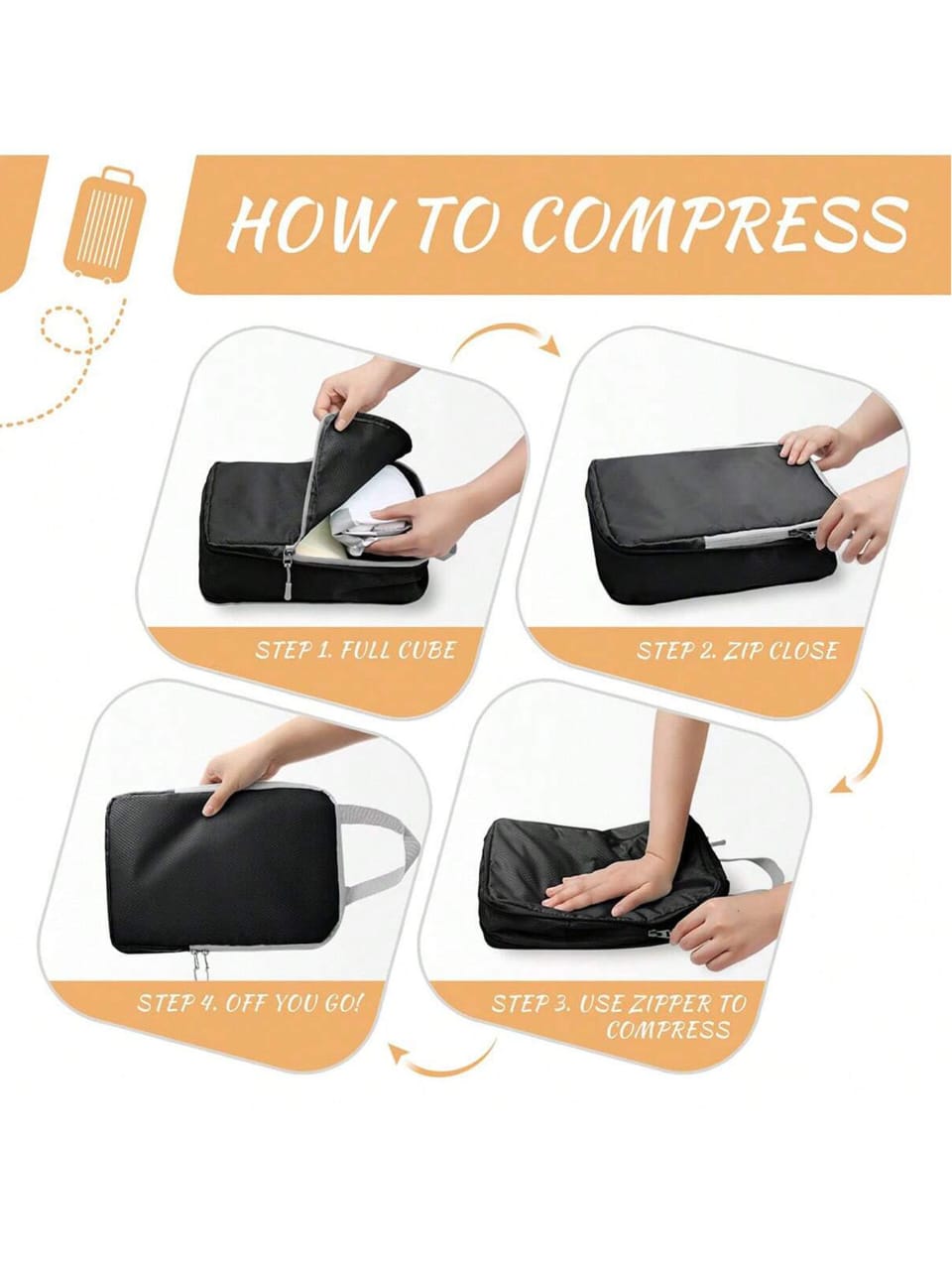 HOW TO COMPRESS

STEP 1. FULL CUBE

STEP 2. ZIP CLOSE

STEP 3. USE ZIPPER TO COMPRESS

STEP 4. OFF YOU GO!