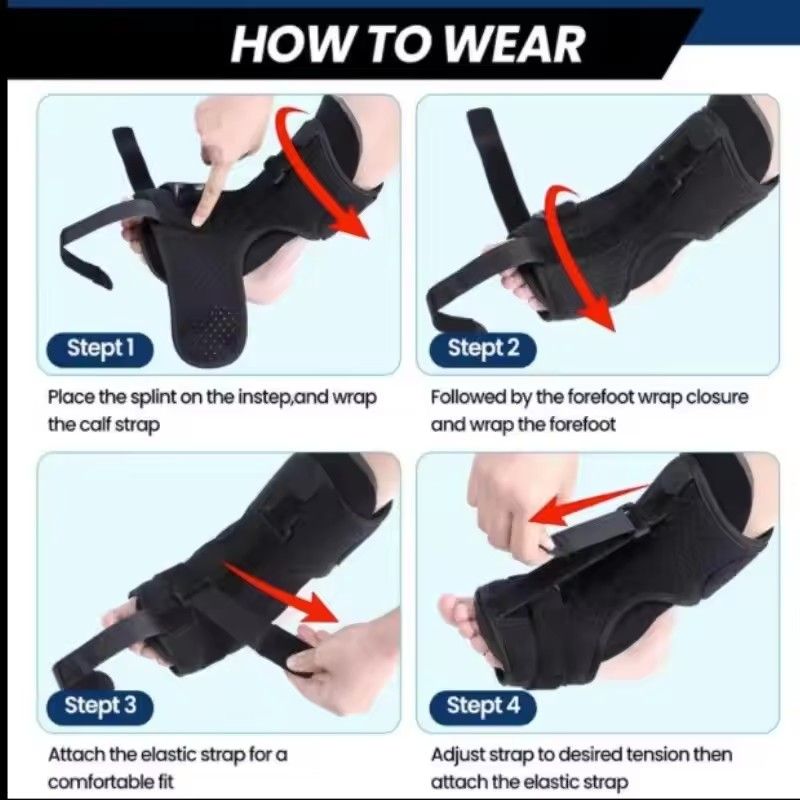 HOW TO WEAR

Stept 1

Place the splint on the instep,and wrap the calf strap

Stept 2

Followed by the forefoot wrap closure and wrap the forefoot

Stept 3

Attach the elastic strap for a comfortable fit

Stept 4

Adjust strap to desired tension then attach the elastic strap