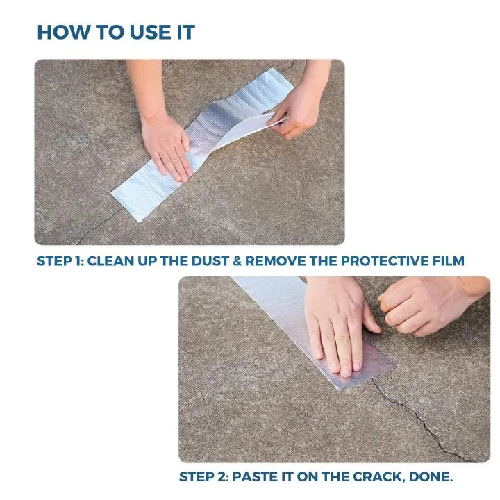 HOW TO USE IT

STEP 1: CLEAN UP THE DUST & REMOVE THE PROTECTIVE FILM

STEP 2: PASTE IT ON THE CRACK, DONE.