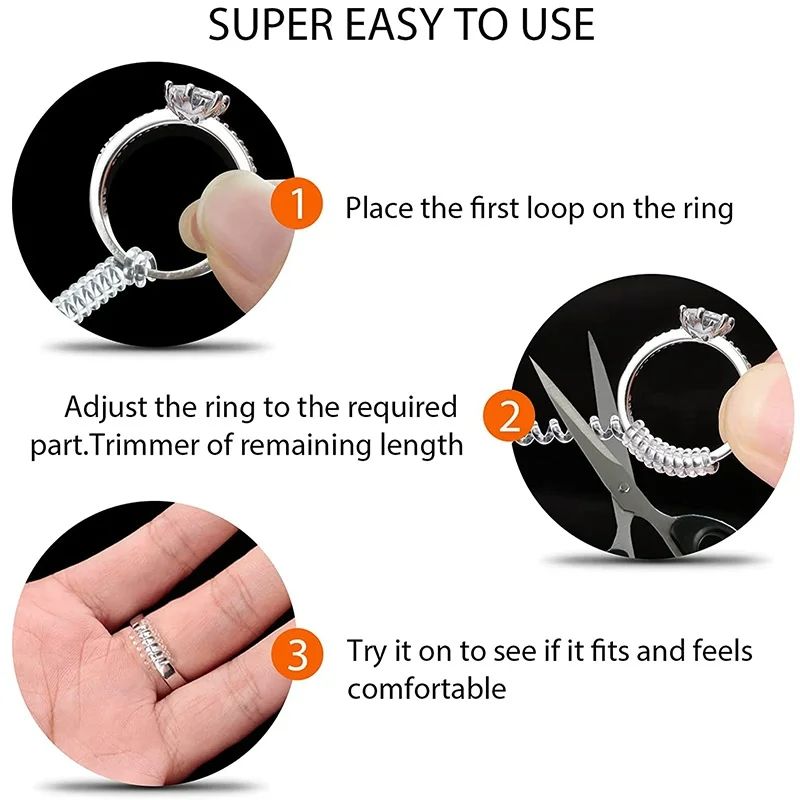 SUPER EASY TO USE

1 Place the first loop on the ring

Adjust the ring to the required part.Trimmer of remaining length 2

3 Try it on to see if it fits and feels comfortable