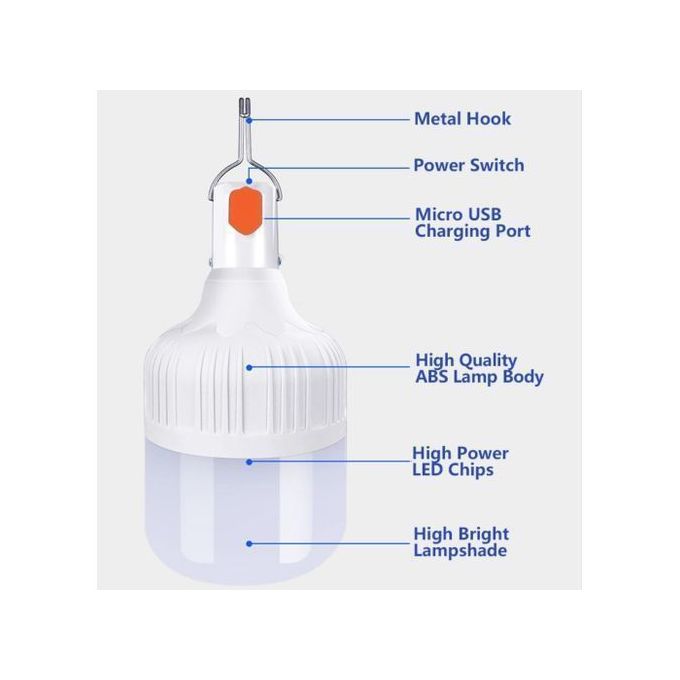 Metal Hook

Power Switch

Micro USB
Charging Port

High Quality
ABS Lamp Body

High Power
LED Chips

High Bright
Lampshade