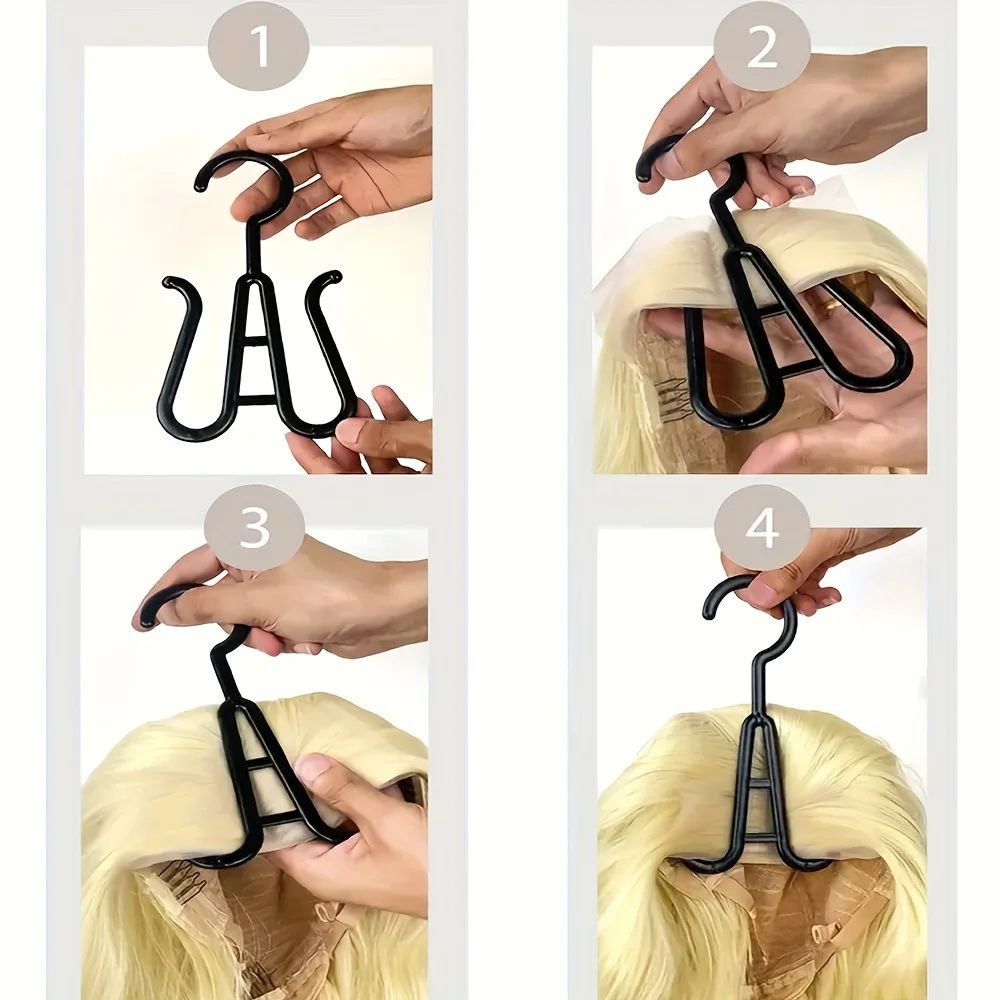 1

2

3

4