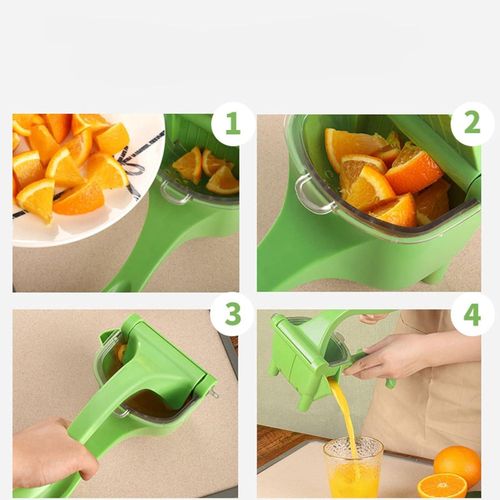 1

2

3

4