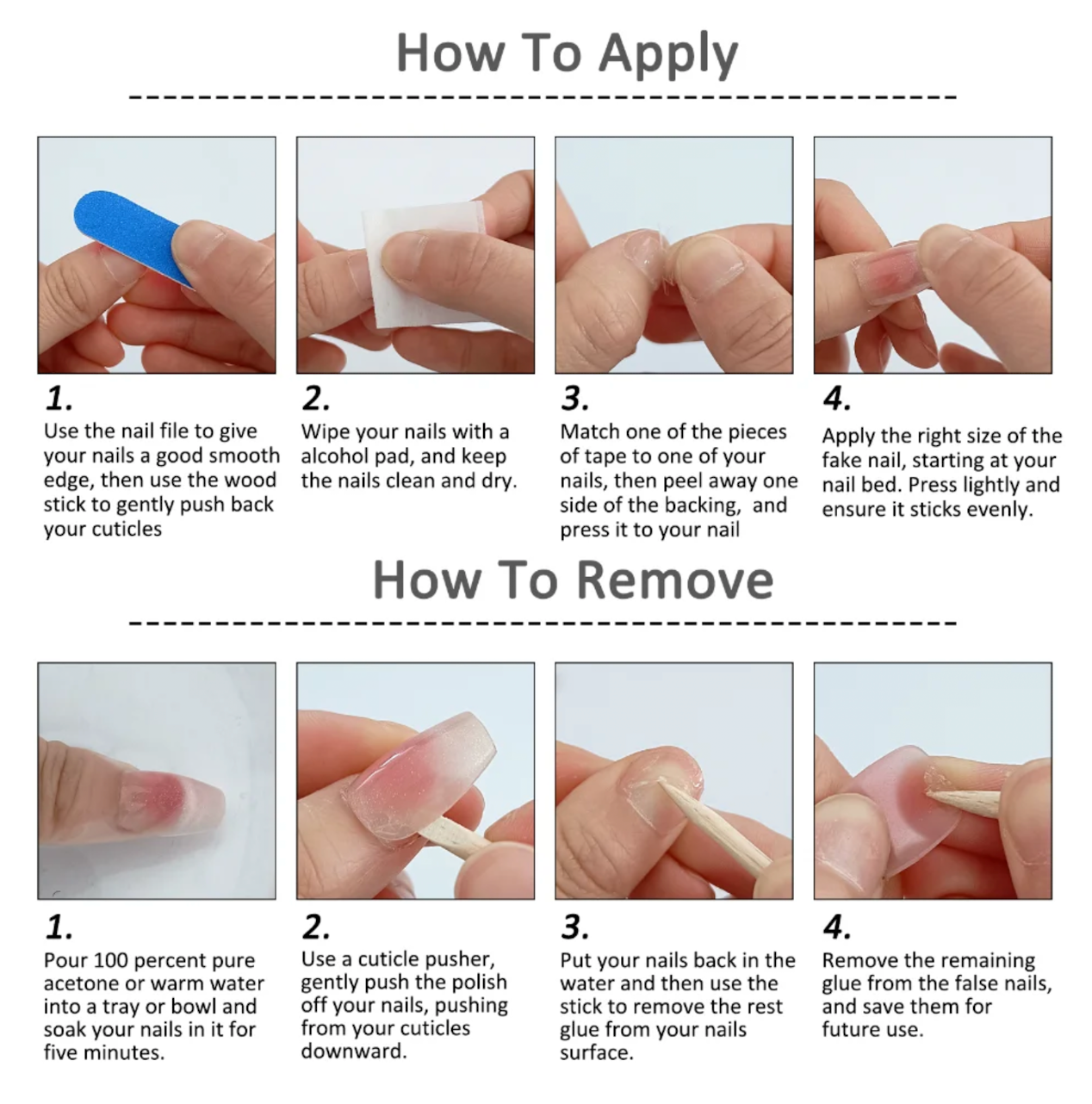 How To Apply

1.
Use the nail file to give your nails a good smooth edge, then use the wood stick to gently push back your cuticles

2.
Wipe your nails with a alcohol pad, and keep the nails clean and dry.

3.
Match one of the pieces of tape to one of your nails, then peel away one side of the backing, and press it to your nail

4.
Apply the right size of the fake nail, starting at your nail bed. Press lightly and ensure it sticks evenly.

How To Remove

1.
Pour 100 percent pure acetone or warm water into a tray or bowl and soak your nails in it for five minutes.

2.
Use a cuticle pusher, gently push the polish off your nails, pushing from your cuticles downward.

3.
Put your nails back in the water and then use the stick to remove the rest glue from your nails surface.

4.
Remove the remaining glue from the false nails, and save them for future use.