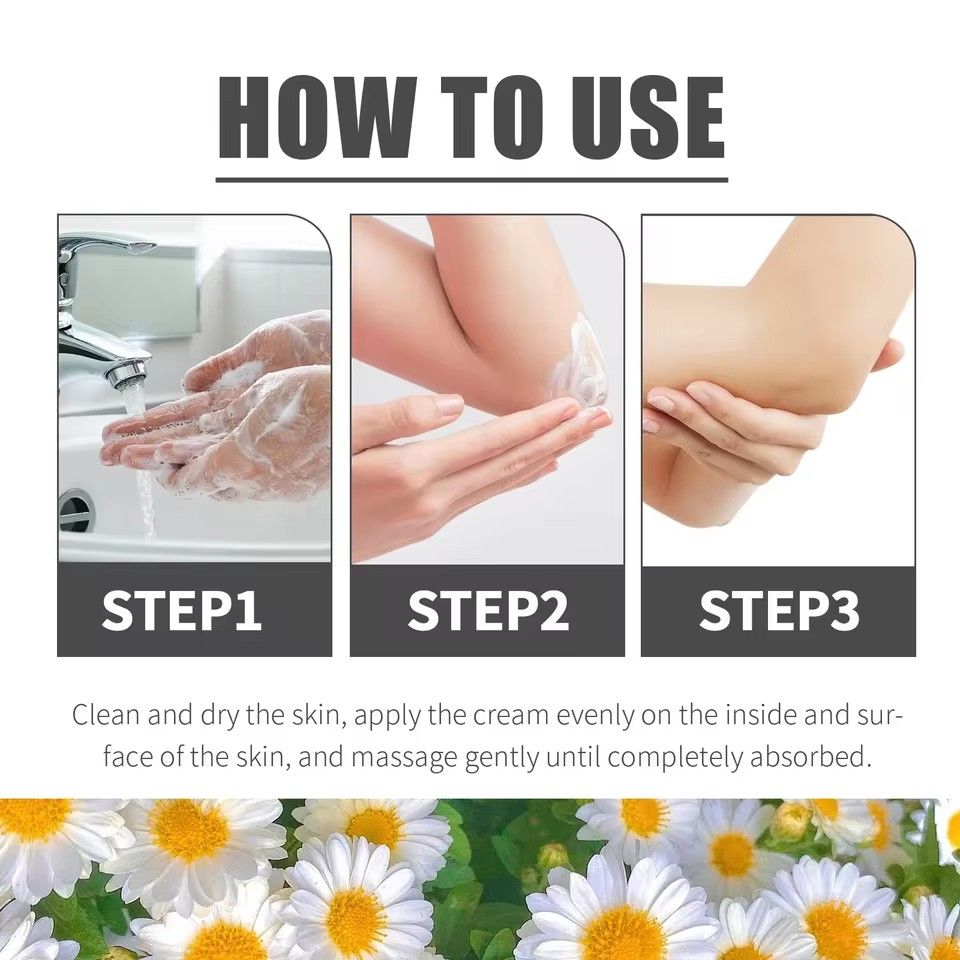 HOW TO USE

STEP1

STEP2

STEP3

Clean and dry the skin, apply the cream evenly on the inside and surface of the skin, and massage gently until completely absorbed.