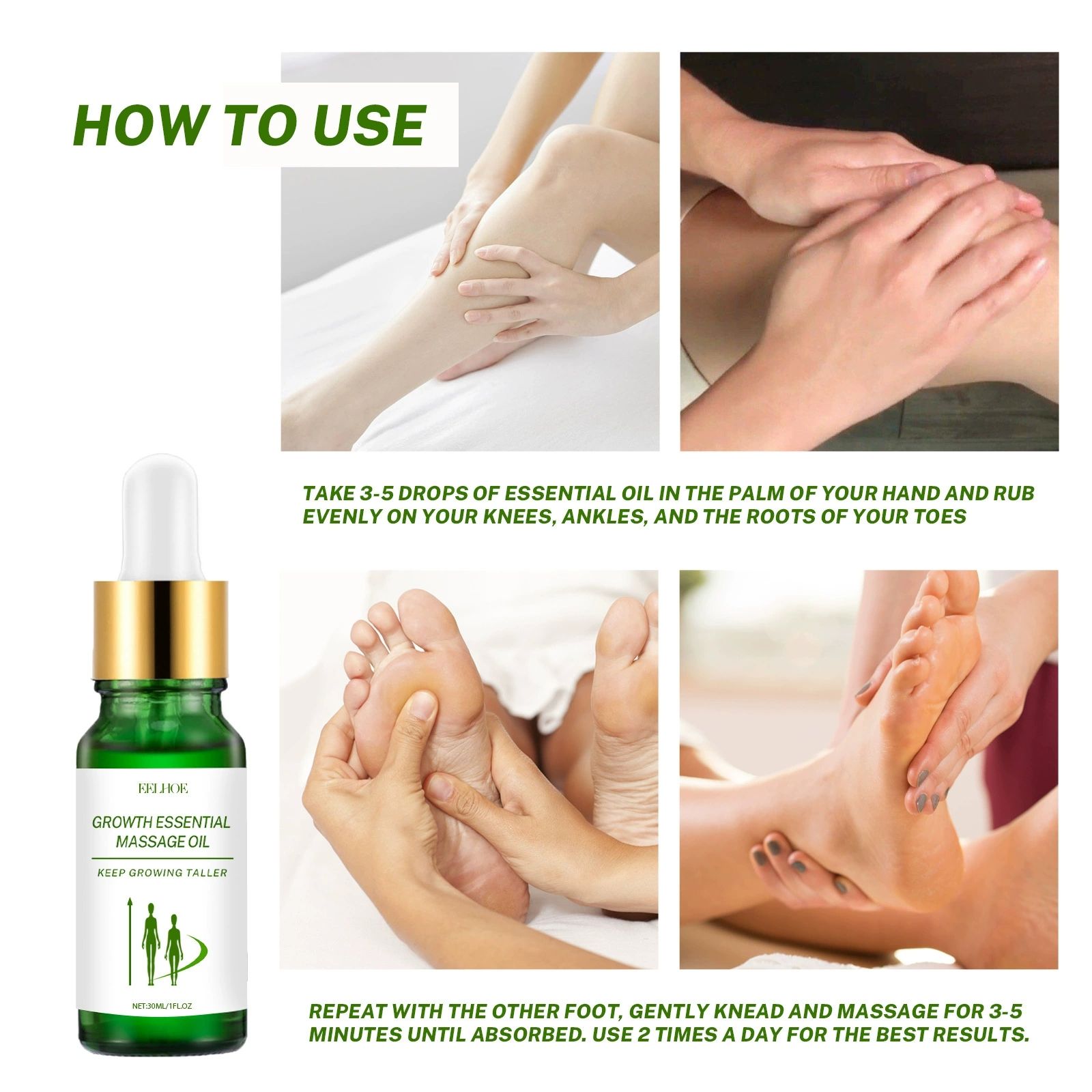 HOW TO USE

TAKE 3-5 DROPS OF ESSENTIAL OIL IN THE PALM OF YOUR HAND AND RUB EVENLY ON YOUR KNEES, ANKLES, AND THE ROOTS OF YOUR TOES

EELHOE

GROWTH ESSENTIAL MASSAGE OIL

KEEP GROWING TALLER

NET:30ML/1FL.OZ

REPEAT WITH THE OTHER FOOT, GENTLY KNEAD AND MASSAGE FOR 3-5 MINUTES UNTIL ABSORBED. USE 2 TIMES A DAY FOR THE BEST RESULTS.