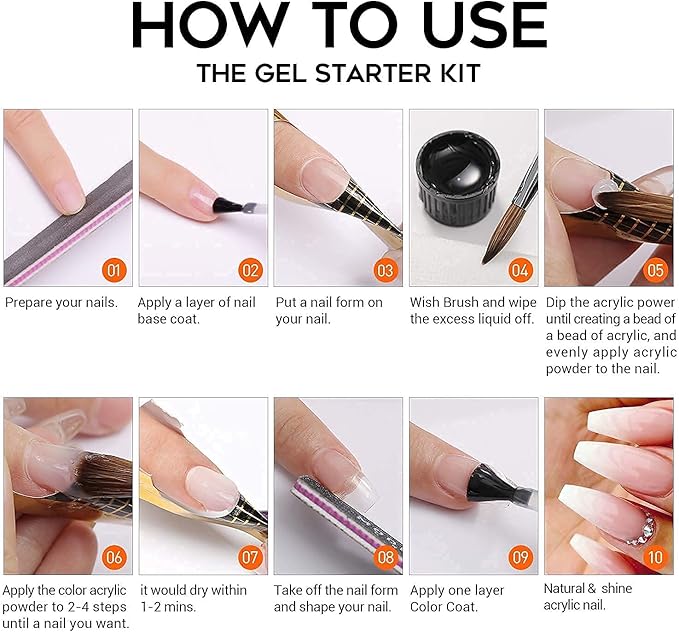 HOW TO USE
THE GEL STARTER KIT

01
Prepare your nails.

02
Apply a layer of nail base coat.

03
Put a nail form on your nail.

04
Wish Brush and wipe the excess liquid off.

05
Dip the acrylic power until creating a bead of a bead of acrylic, and evenly apply acrylic powder to the nail.

06
Apply the color acrylic powder to 2-4 steps until a nail you want.

07
it would dry within 1-2 mins.

08
Take off the nail form and shape your nail.

09
Apply one layer Color Coat.

10
Natural & shine acrylic nail.