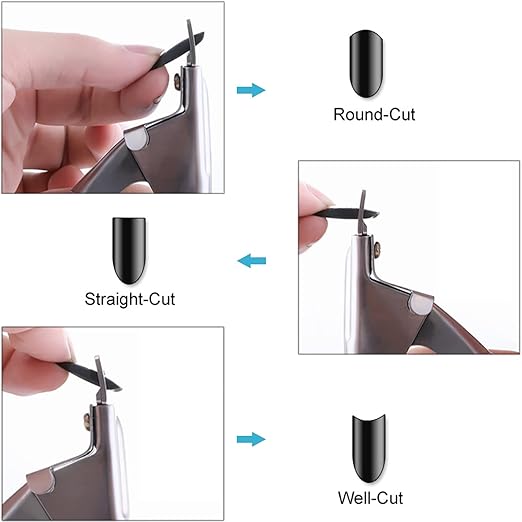 Round-Cut

Straight-Cut

Well-Cut