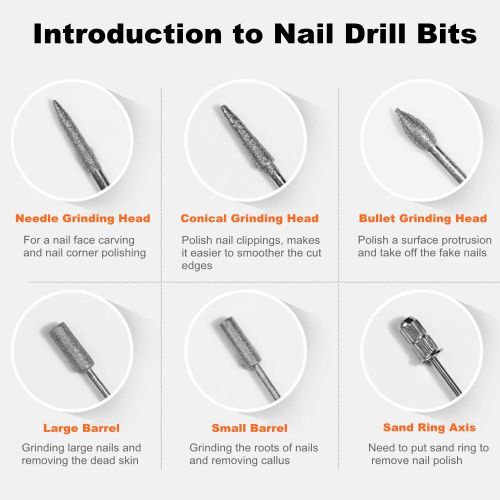 Introduction to Nail Drill Bits

Needle Grinding Head
For a nail face carving and nail corner polishing

Conical Grinding Head
Polish nail clippings, makes it easier to smoother the cut edges

Bullet Grinding Head
Polish a surface protrusion and take off the fake nails

Large Barrel
Grinding large nails and removing the dead skin

Small Barrel
Grinding the roots of nails and removing callus

Sand Ring Axis
Need to put sand ring to remove nail polish