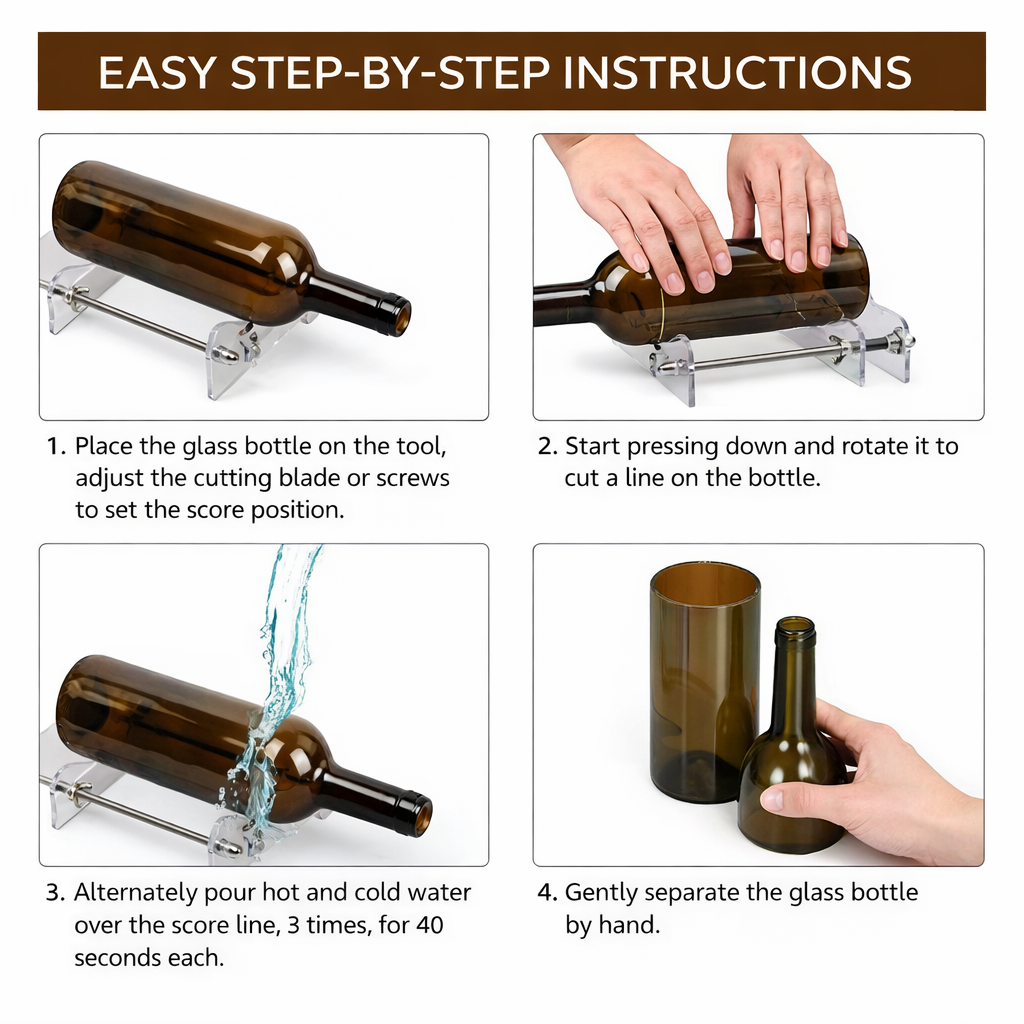 EASY STEP-BY-STEP INSTRUCTIONS

1. Place the glass bottle on the tool, adjust the cutting blade or screws to set the score position.

2. Start pressing down and rotate it to cut a line on the bottle.

3. Alternately pour hot and cold water over the score line, 3 times, for 40 seconds each.

4. Gently separate the glass bottle by hand.