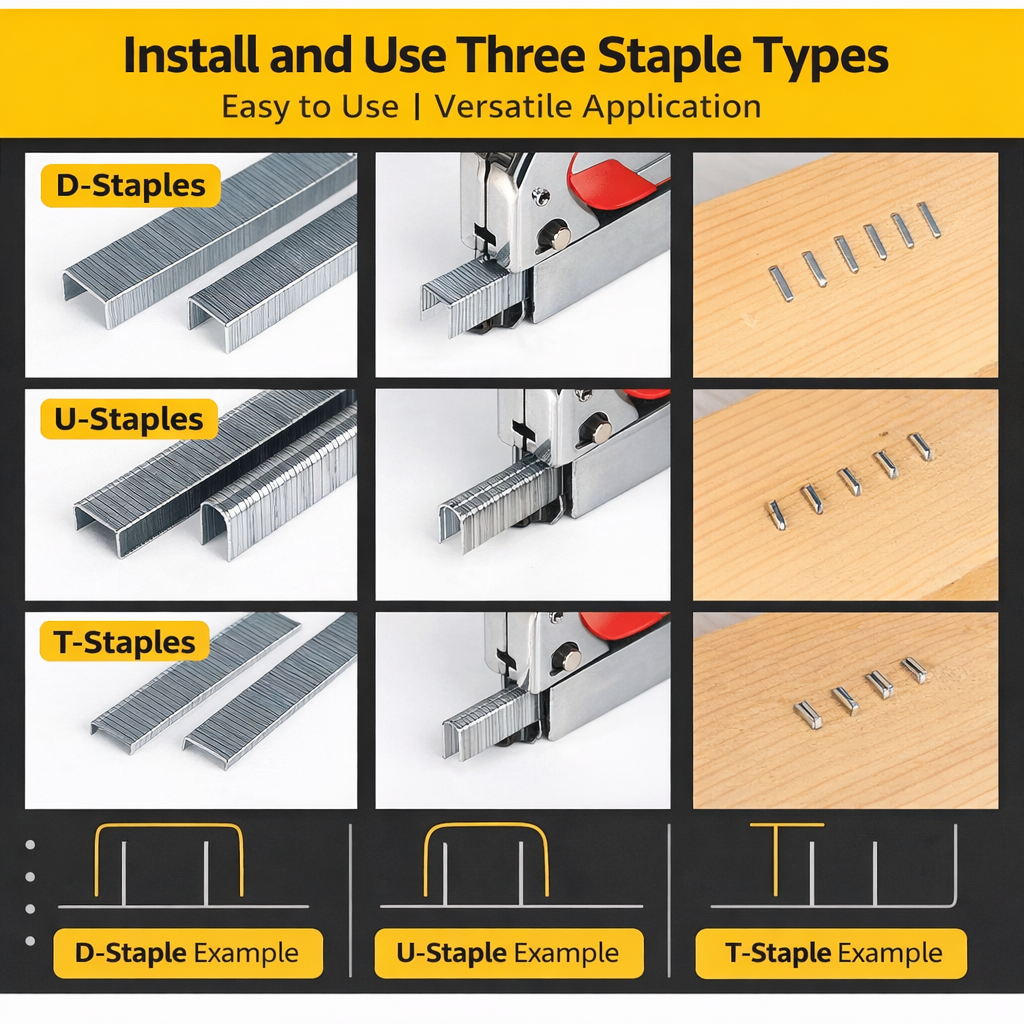 Install and Use Three Staple Types

Easy to Use | Versatile Application

D-Staples

U-Staples

T-Staples

D-Staple Example

U-Staple Example

T-Staple Example