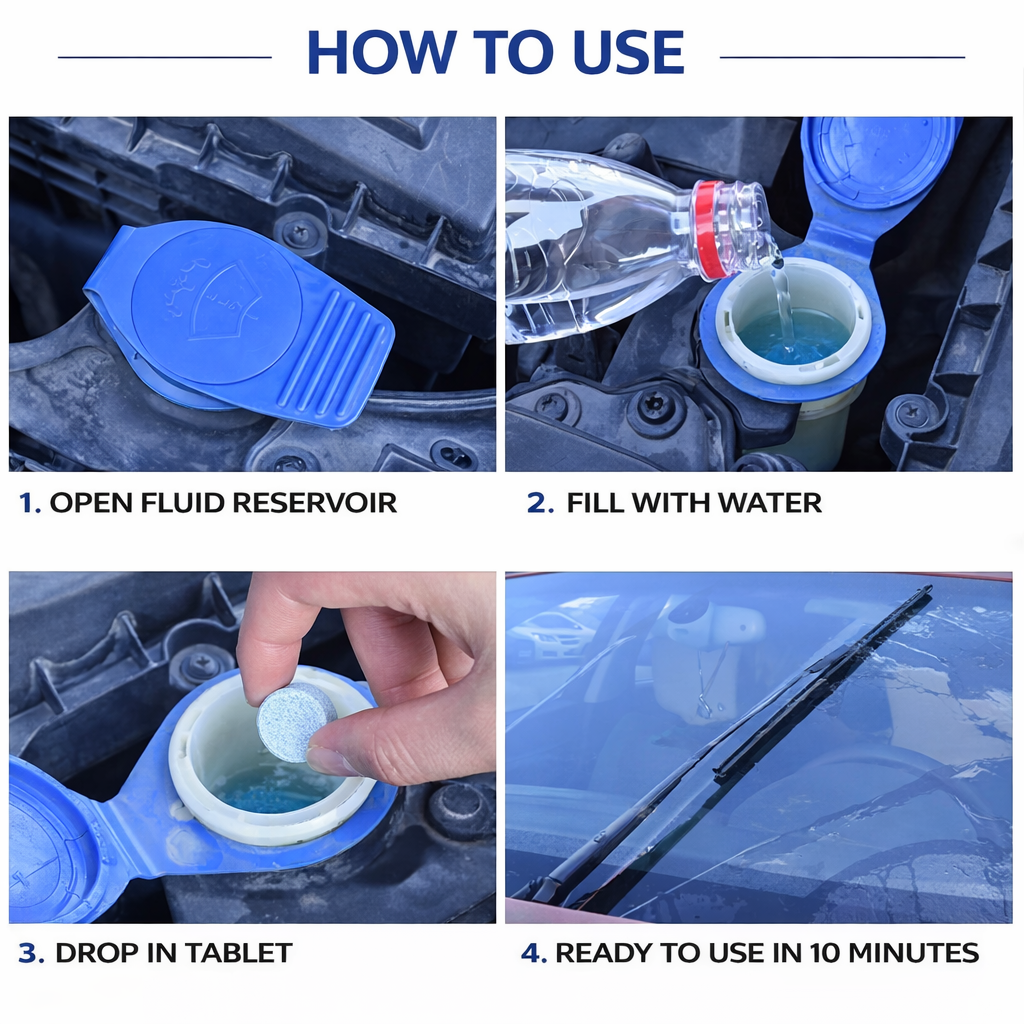 HOW TO USE

1. OPEN FLUID RESERVOIR

2. FILL WITH WATER

3. DROP IN TABLET

4. READY TO USE IN 10 MINUTES