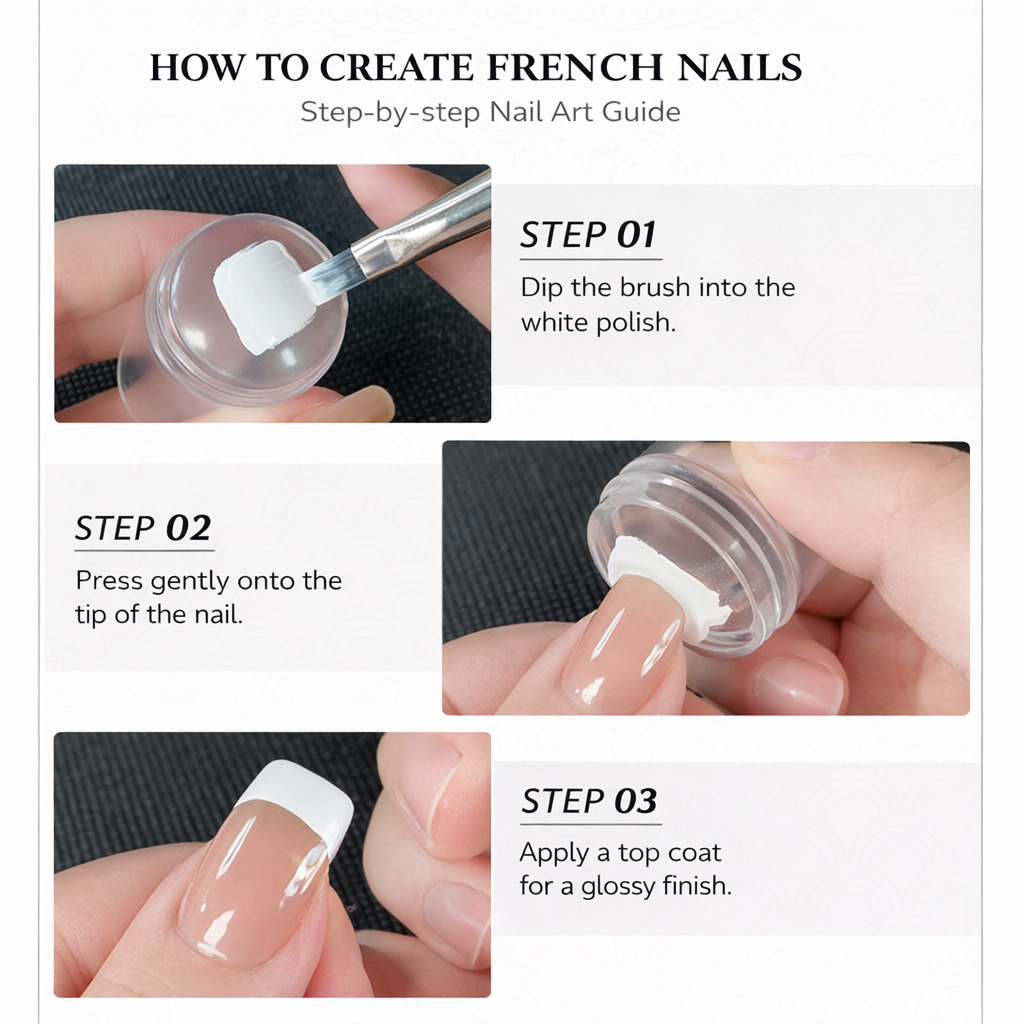 HOW TO CREATE FRENCH NAILS
Step-by-step Nail Art Guide

STEP 01
Dip the brush into the white polish.

STEP 02
Press gently onto the tip of the nail.

STEP 03
Apply a top coat for a glossy finish.