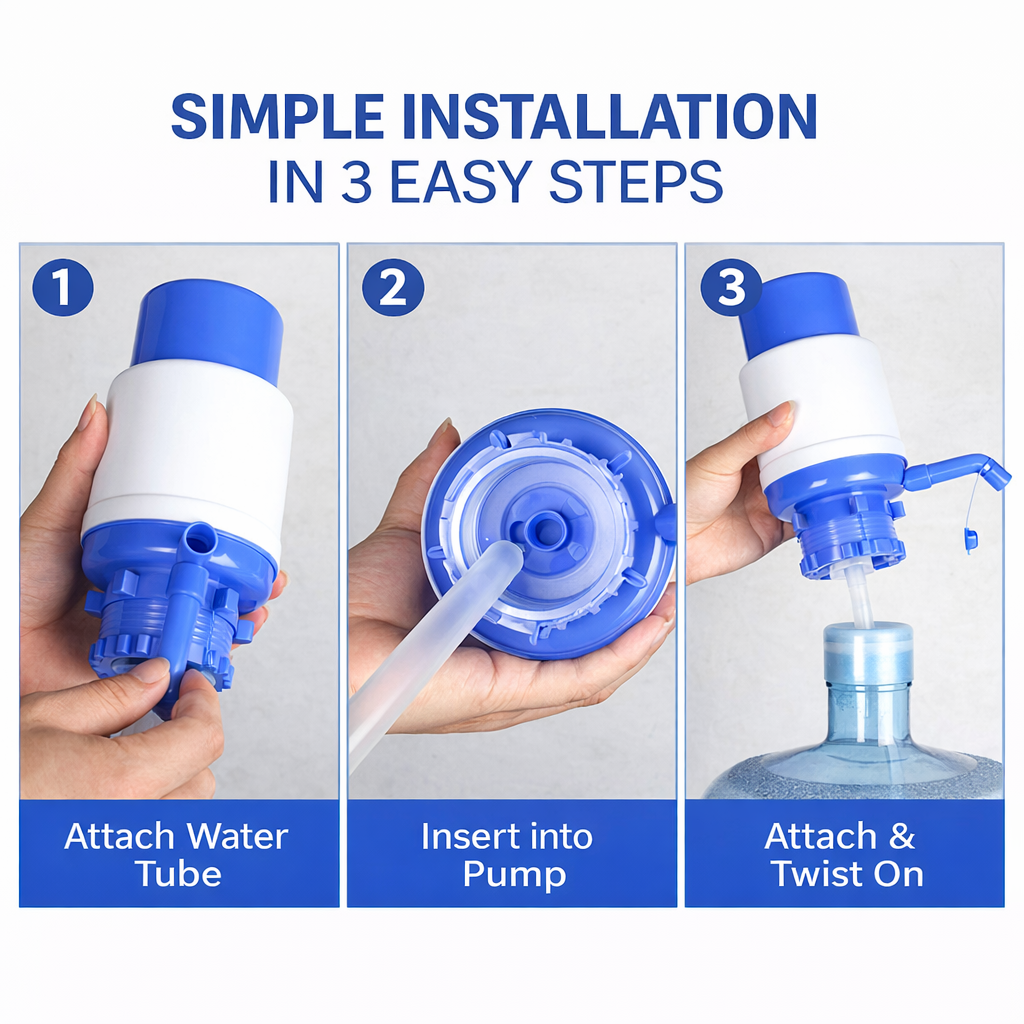 SIMPLE INSTALLATION
IN 3 EASY STEPS

1

Attach Water Tube

2

Insert into Pump

3

Attach & Twist On