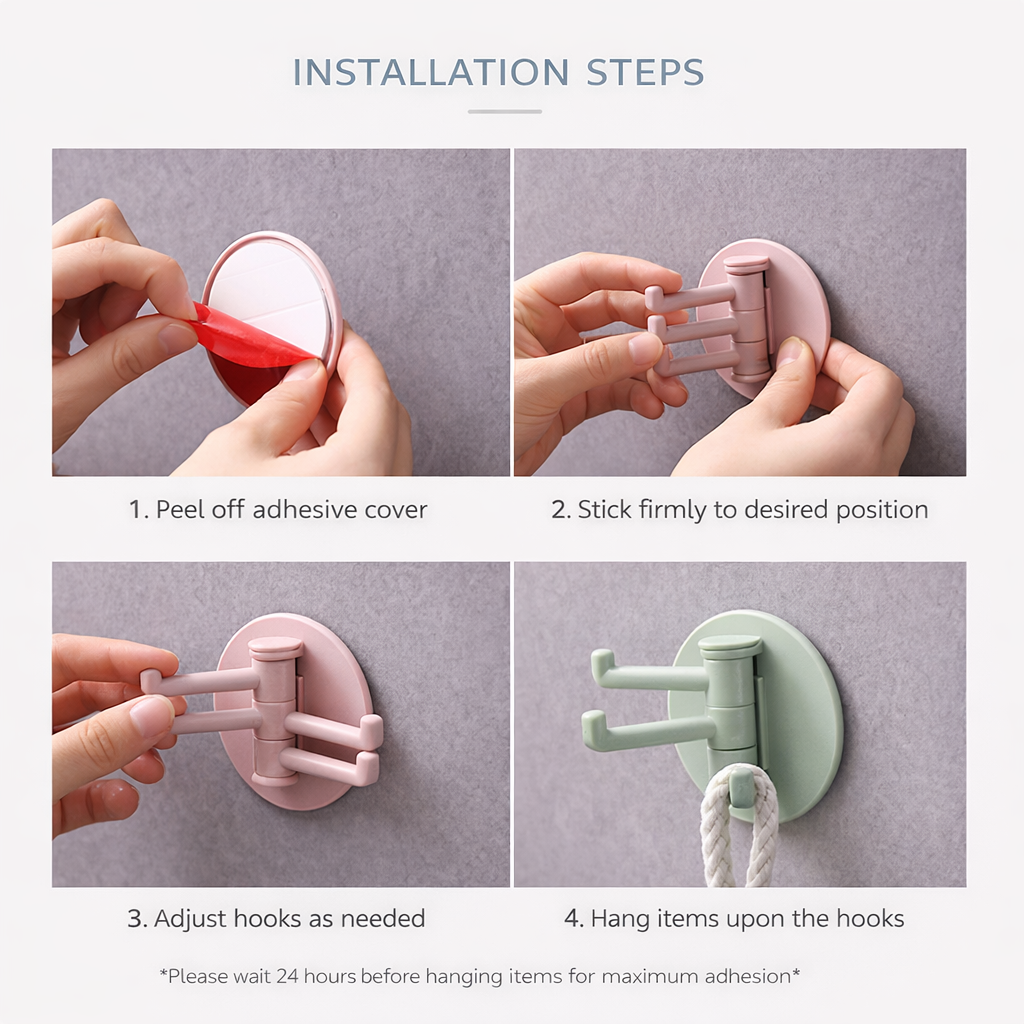 INSTALLATION STEPS

1. Peel off adhesive cover

2. Stick firmly to desired position

3. Adjust hooks as needed

4. Hang items upon the hooks

*Please wait 24 hours before hanging items for maximum adhesion*