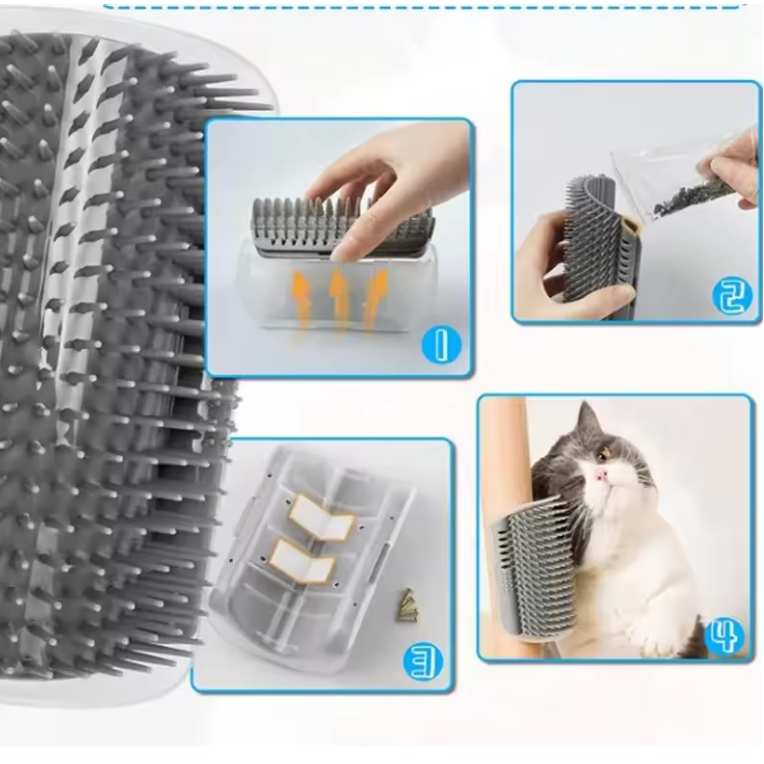 1

2

3

4