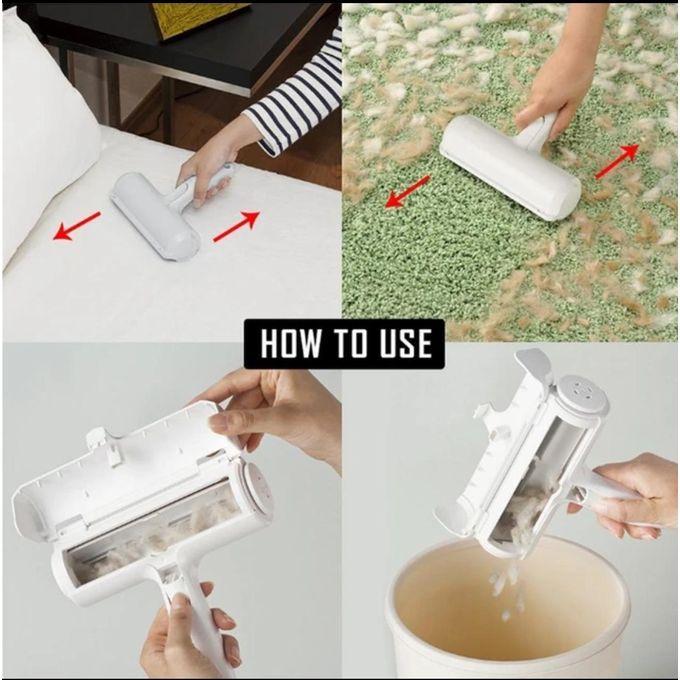 HOW TO USE