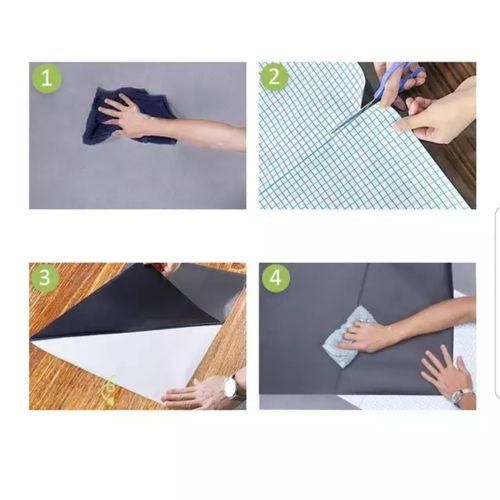 1

2

3

4