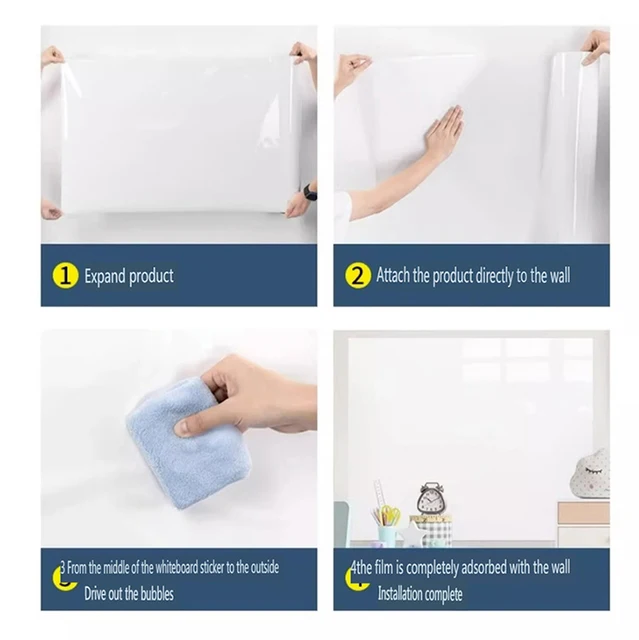 1 Expand product

2 Attach the product directly to the wall

3 From the middle of the whiteboard sticker to the outside
Drive out the bubbles

4the film is completely adsorbed with the wall
Installation complete