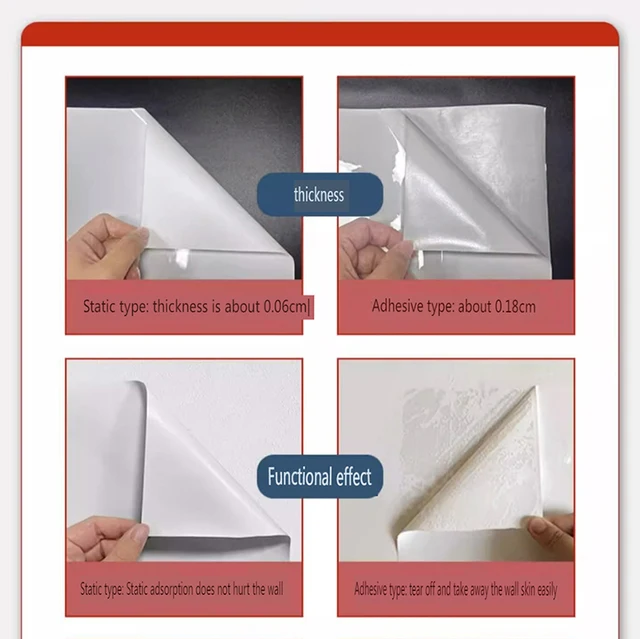 thickness

Static type: thickness is about 0.06cm

Adhesive type: about 0.18cm

Functional effect

Static type: Static adsorption does not hurt the wall

Adhesive type: tear off and take away the wall skin easily