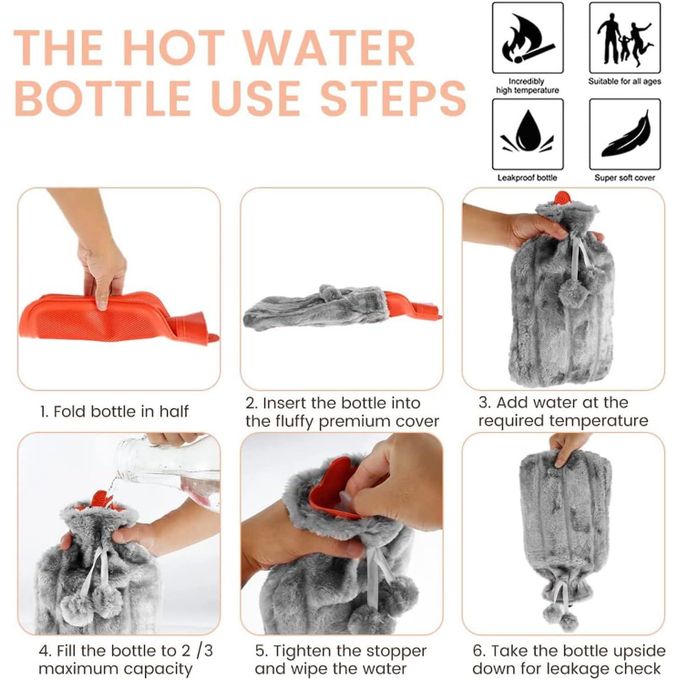 THE HOT WATER BOTTLE USE STEPS

Incredibly high temperature

Suitable for all ages

Leakproof bottle

Super soft cover

1. Fold bottle in half

2. Insert the bottle into the fluffy premium cover

3. Add water at the required temperature

4. Fill the bottle to 2 /3 maximum capacity

5. Tighten the stopper and wipe the water

6. Take the bottle upside down for leakage check