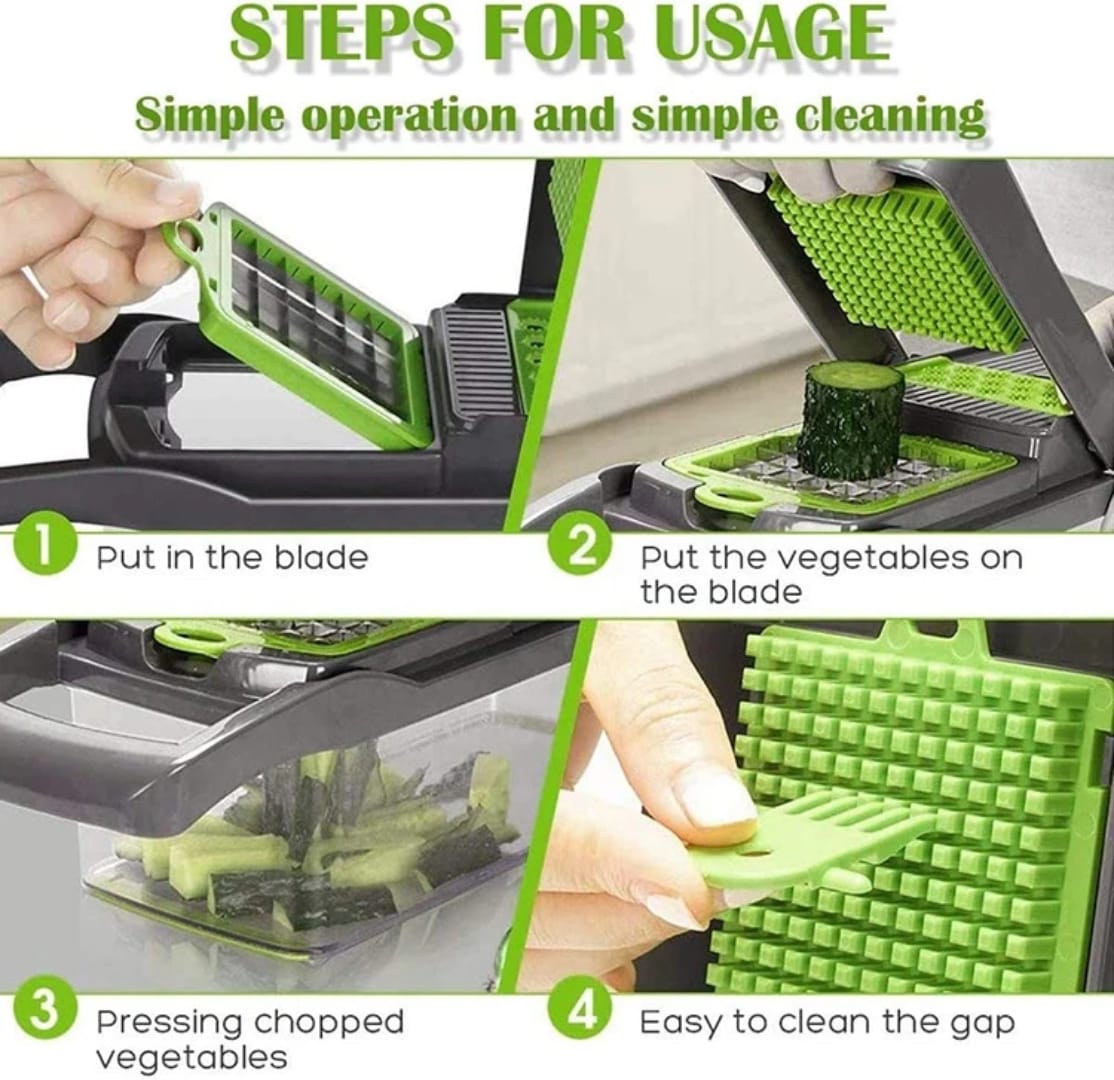 STEPS FOR USAGE

Simple operation and simple cleaning

1 Put in the blade

2 Put the vegetables on the blade

3 Pressing chopped vegetables

4 Easy to clean the gap