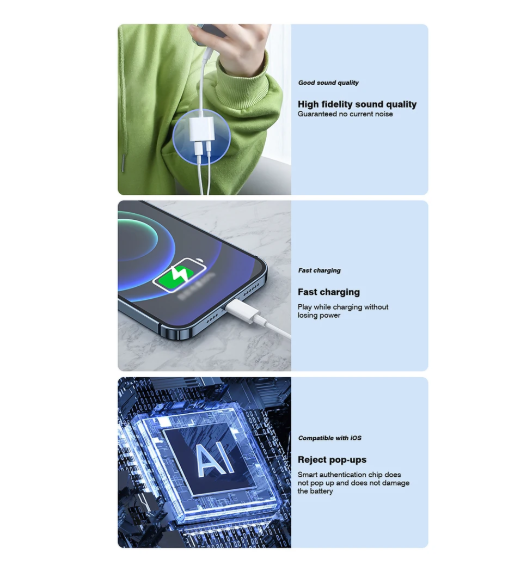 Good sound quality

High fidelity sound quality
Guaranteed no current noise

Fast charging

Fast charging
Play while charging without losing power

AI

Compatible with iOS

Reject pop-ups
Smart authentication chip does not pop up and does not damage the battery