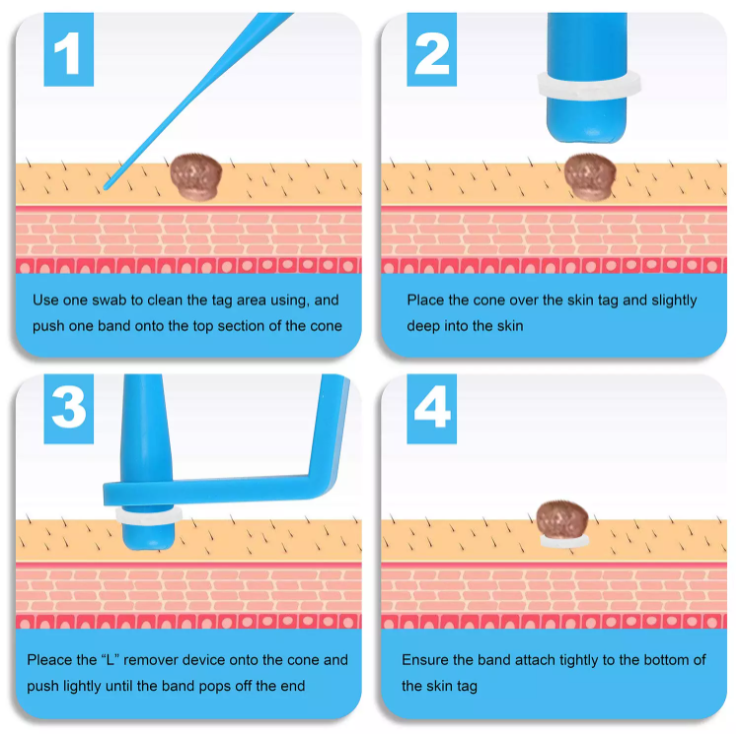 1

Use one swab to clean the tag area using, and push one band onto the top section of the cone

2

Place the cone over the skin tag and slightly deep into the skin

3

Pleace the “L” remover device onto the cone and push lightly until the band pops off the end

4

Ensure the band attach tightly to the bottom of the skin tag