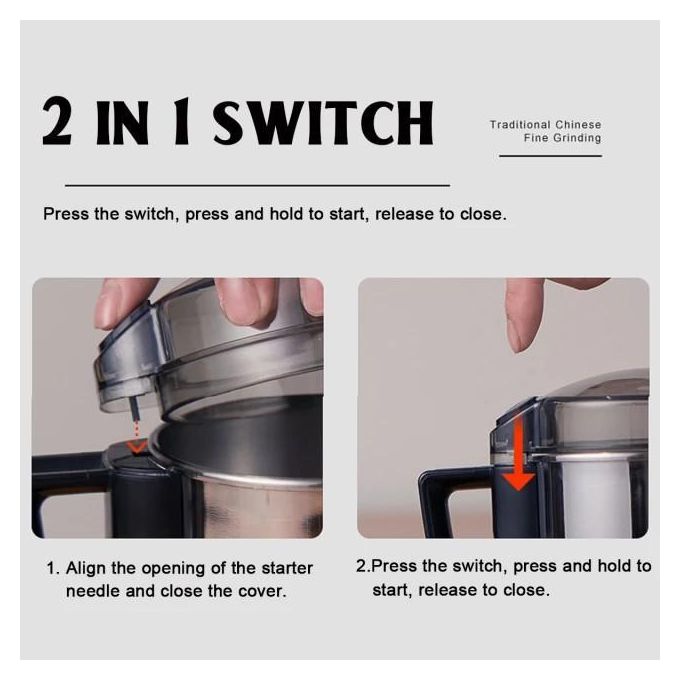 2 IN 1 SWITCH

Traditional Chinese Fine Grinding

Press the switch, press and hold to start, release to close.

1. Align the opening of the starter needle and close the cover.

2.Press the switch, press and hold to start, release to close.