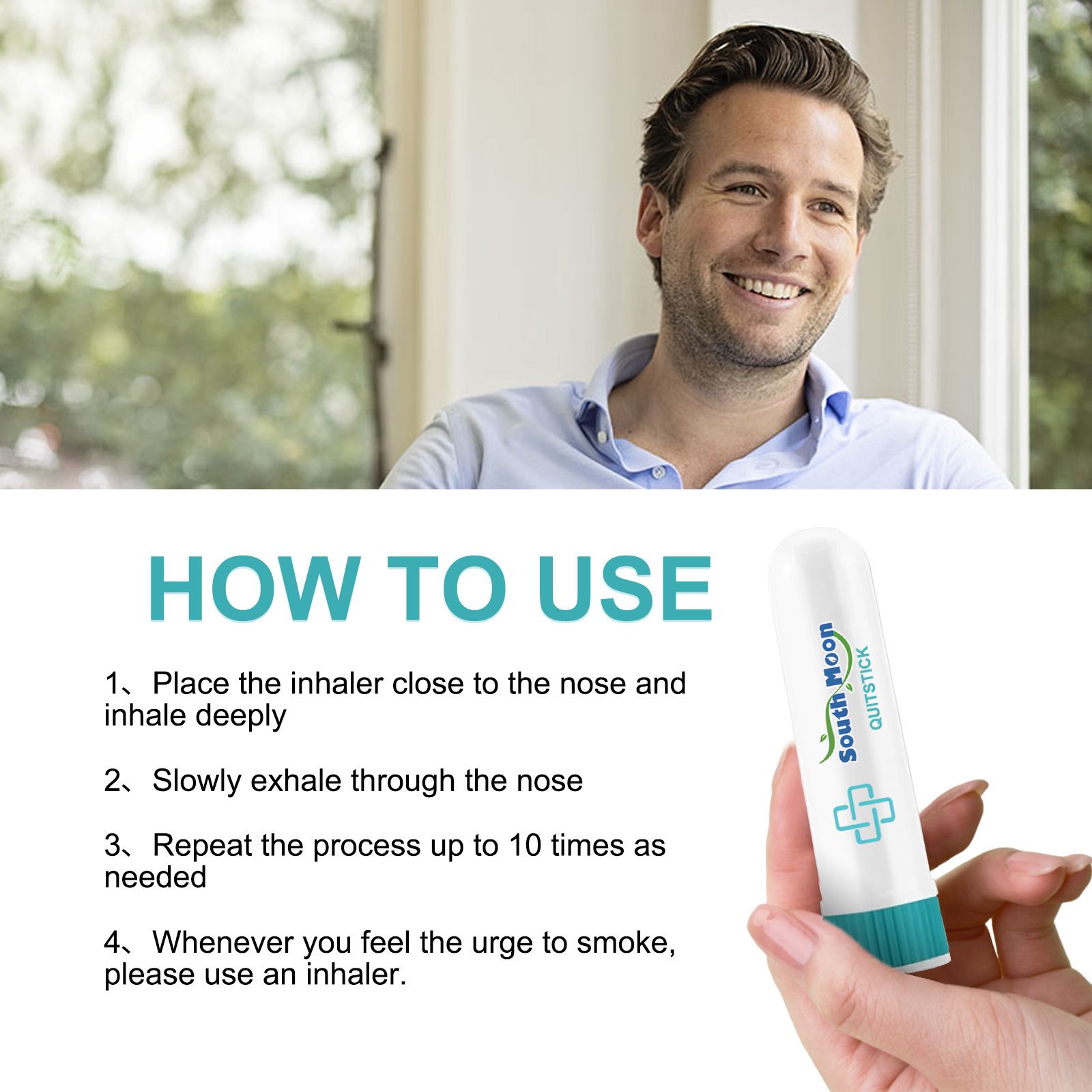 HOW TO USE

1、Place the inhaler close to the nose and inhale deeply

2、Slowly exhale through the nose

3、Repeat the process up to 10 times as needed

4、Whenever you feel the urge to smoke, please use an inhaler.

South Moon
QUITSTICK