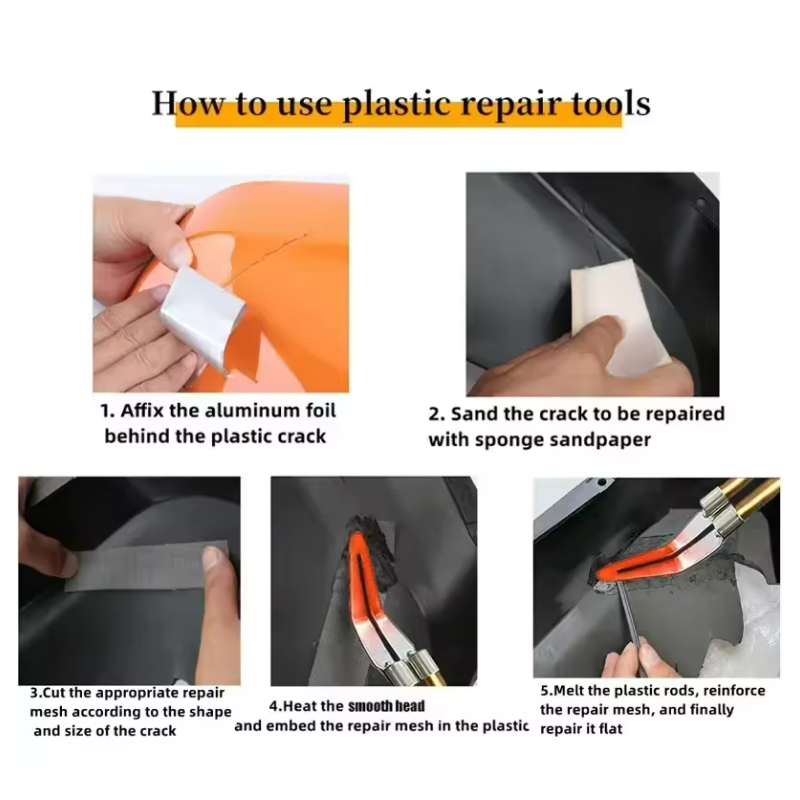 How to use plastic repair tools

1. Affix the aluminum foil behind the plastic crack

2. Sand the crack to be repaired with sponge sandpaper

3.Cut the appropriate repair mesh according to the shape and size of the crack

4.Heat the smooth head and embed the repair mesh in the plastic

5.Melt the plastic rods, reinforce the repair mesh, and finally repair it flat