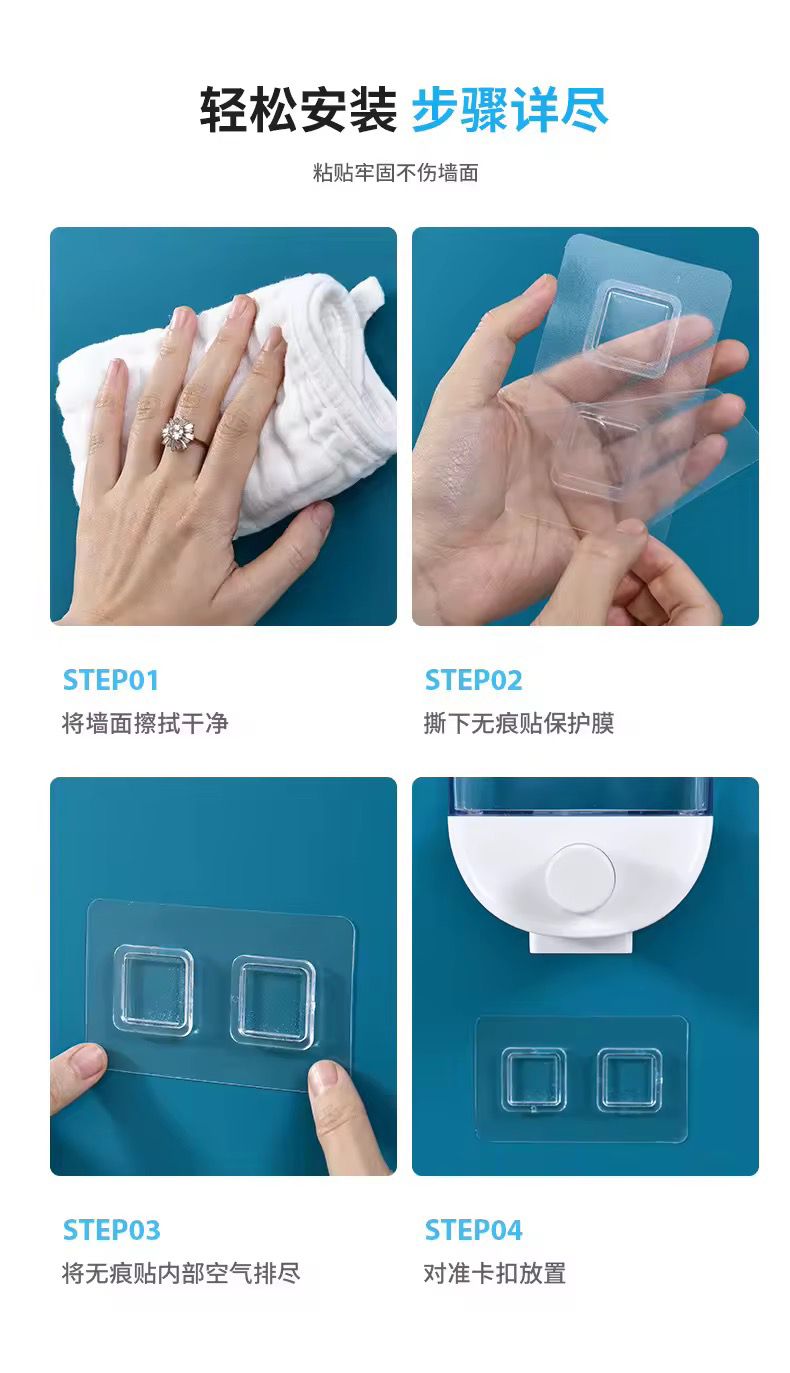 轻松安装 步骤详尽

粘贴牢固不伤墙面

STEP01
将墙面擦拭干净

STEP02
撕下无痕贴保护膜

STEP03
将无痕贴内部空气排尽

STEP04
对准卡扣放置