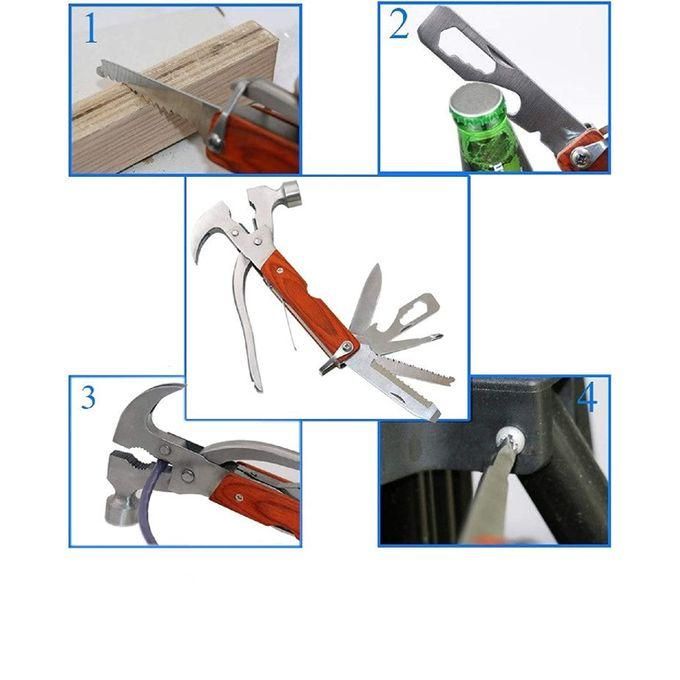 1

2

3

4