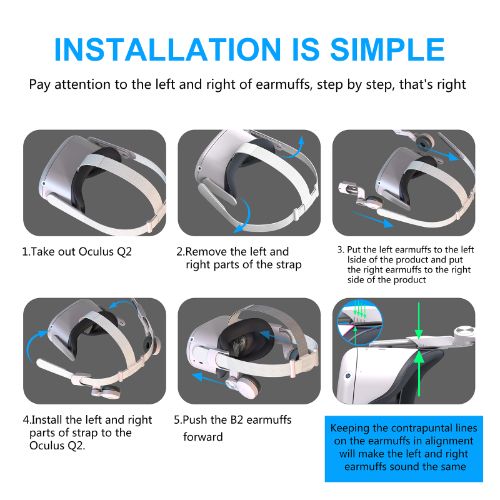 INSTALLATION IS SIMPLE

Pay attention to the left and right of earmuffs, step by step, that's right

1.Take out Oculus Q2

2.Remove the left and right parts of the strap

3. Put the left earmuffs to the left lside of the product and put the right earmuffs to the right side of the product

4.Install the left and right parts of strap to the Oculus Q2.

5.Push the B2 earmuffs forward

Keeping the contrapuntal lines on the earmuffs in alignment will make the left and right earmuffs sound the same