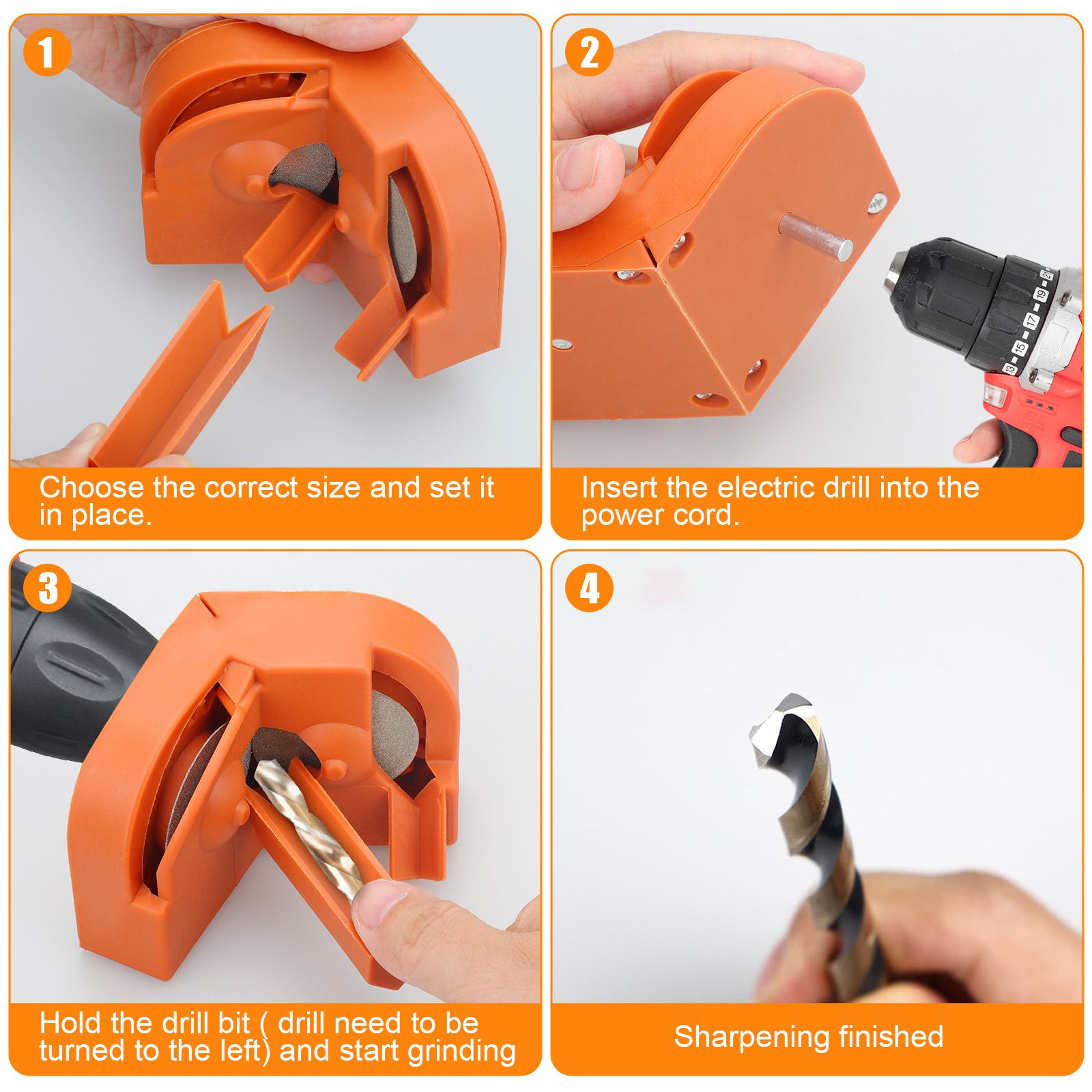 1

Choose the correct size and set it in place.

2

13 15 17 19 21

Insert the electric drill into the power cord.

3

Hold the drill bit ( drill need to be turned to the left) and start grinding

4

Sharpening finished