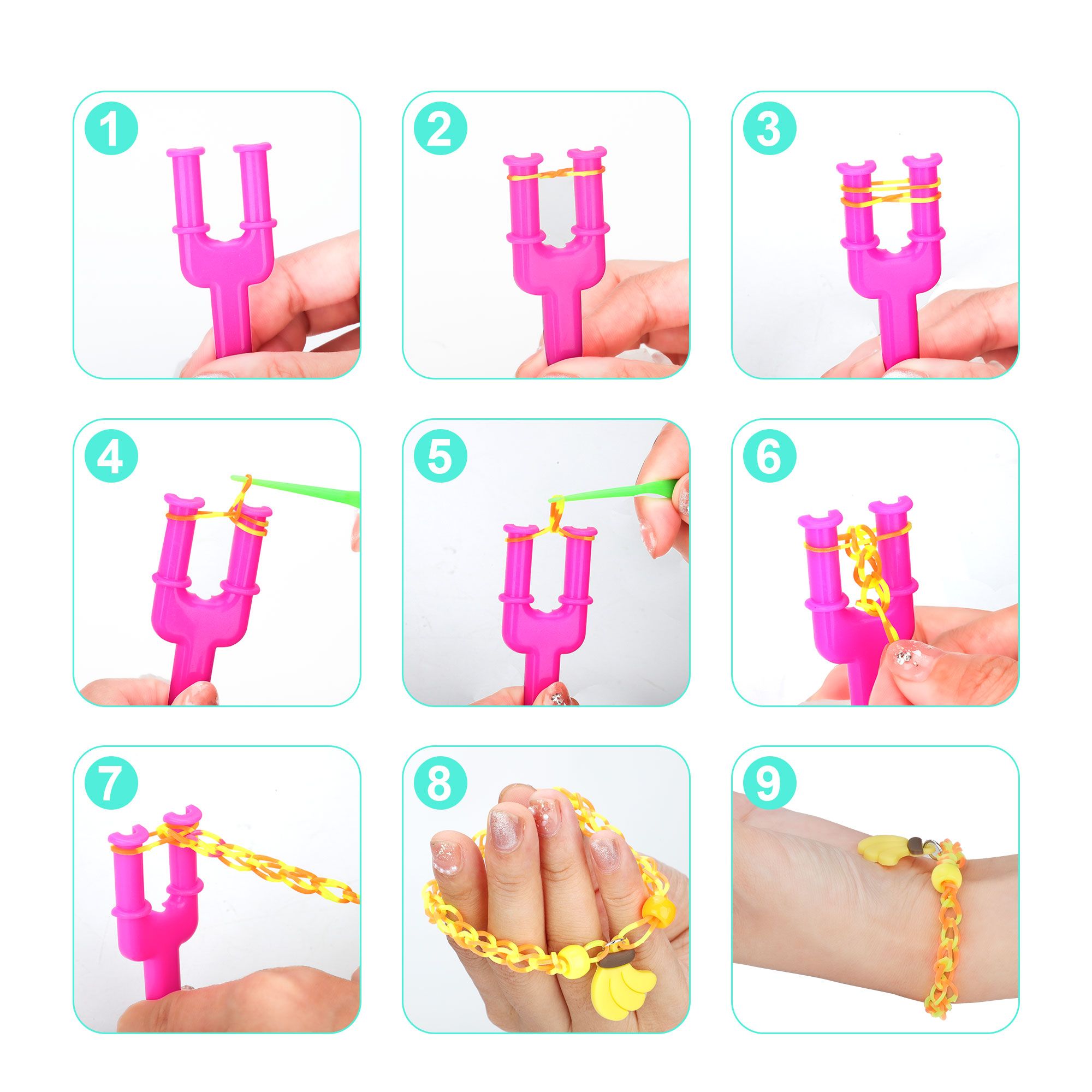 1

2

3

4

5

6

7

8

9