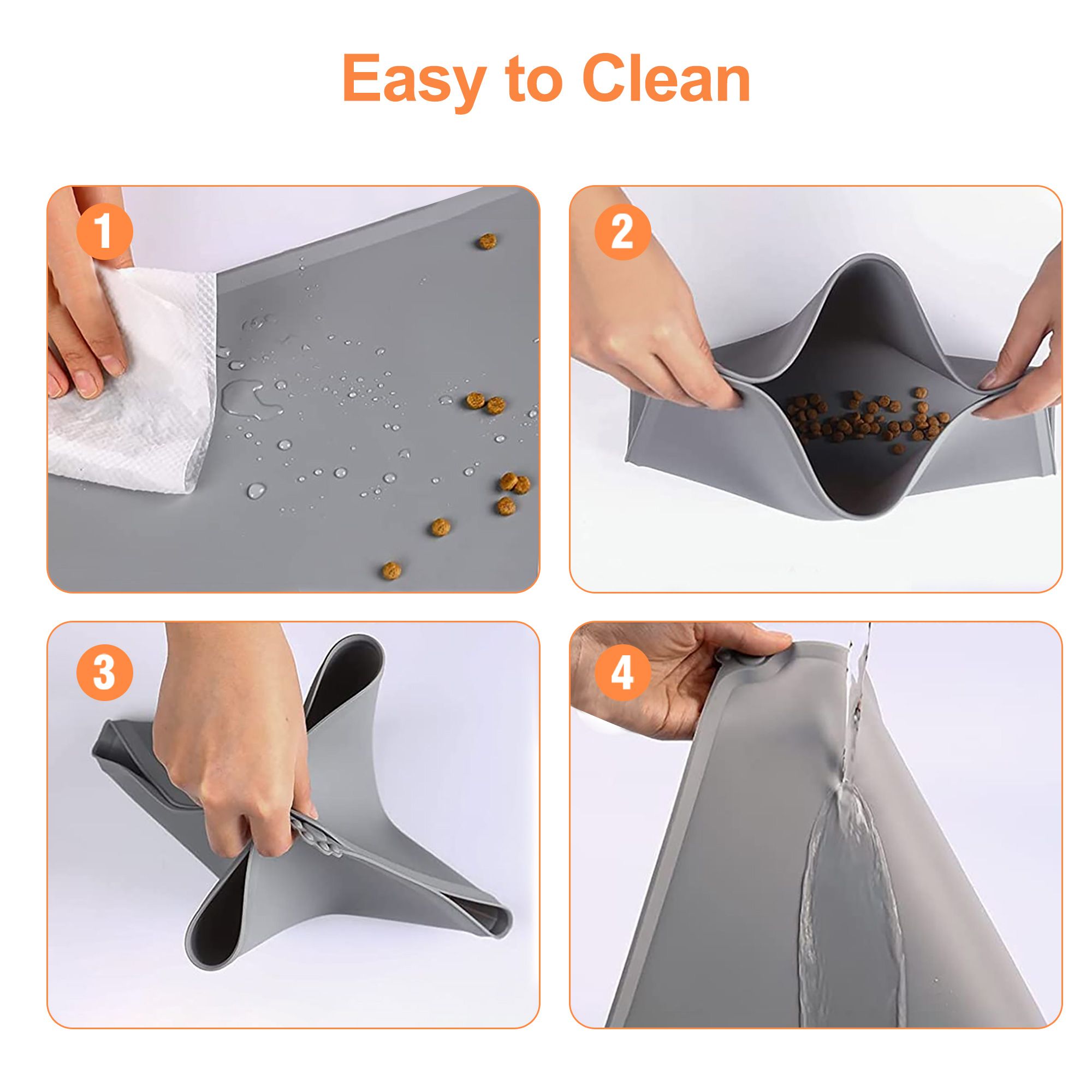 Easy to Clean

1

2

3

4