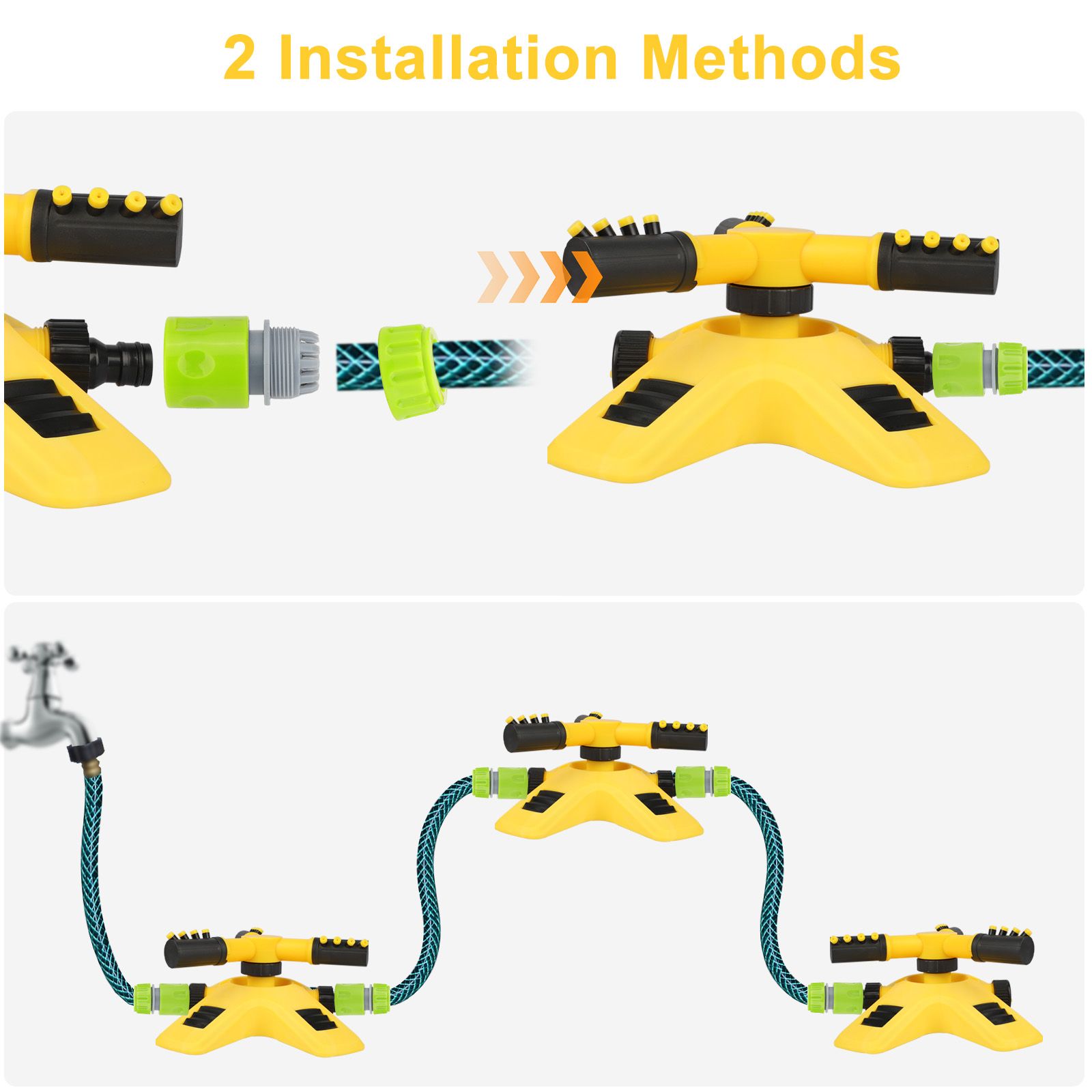 2 Installation Methods