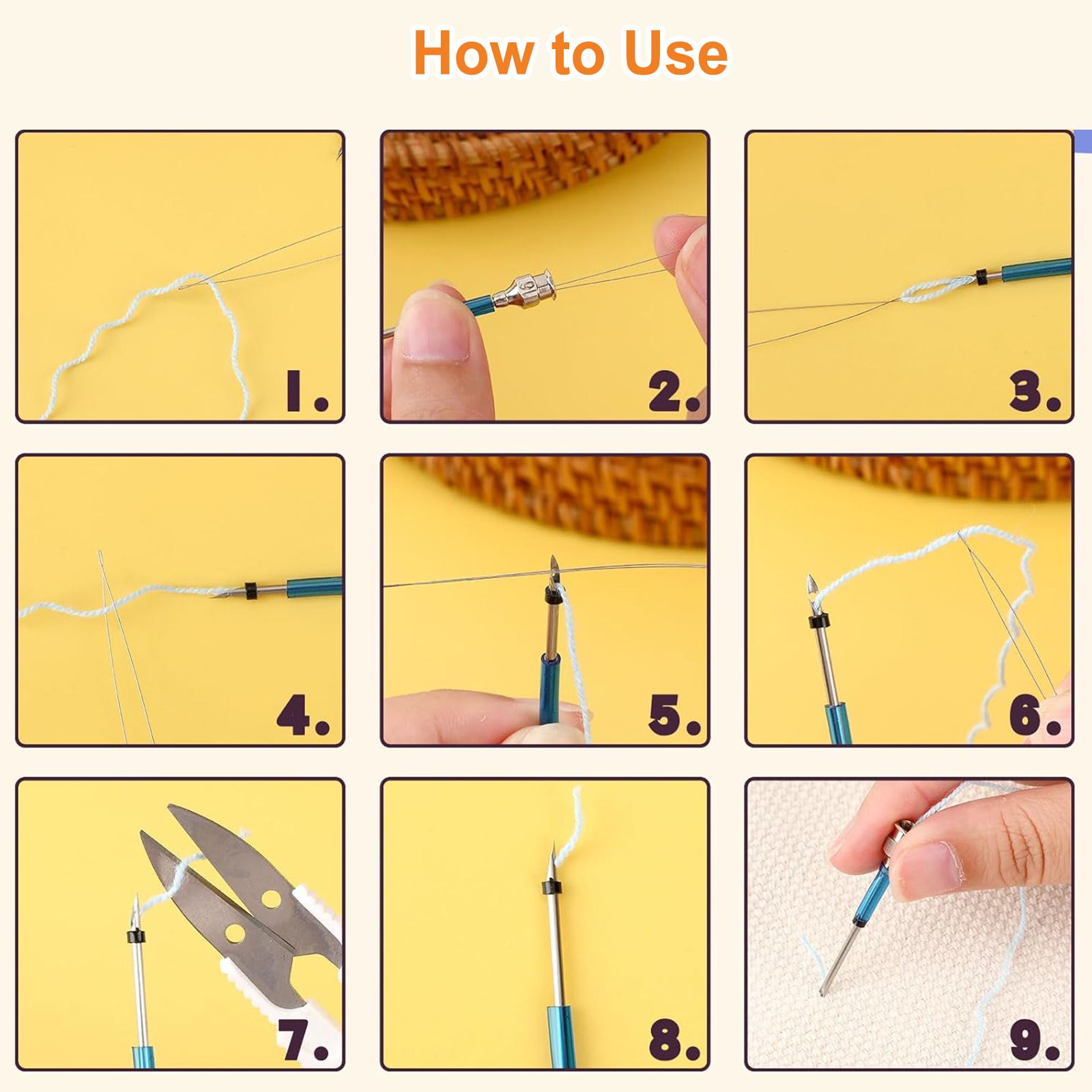 How to Use

1.

2.

3.

4.

5.

6.

7.

8.

9.