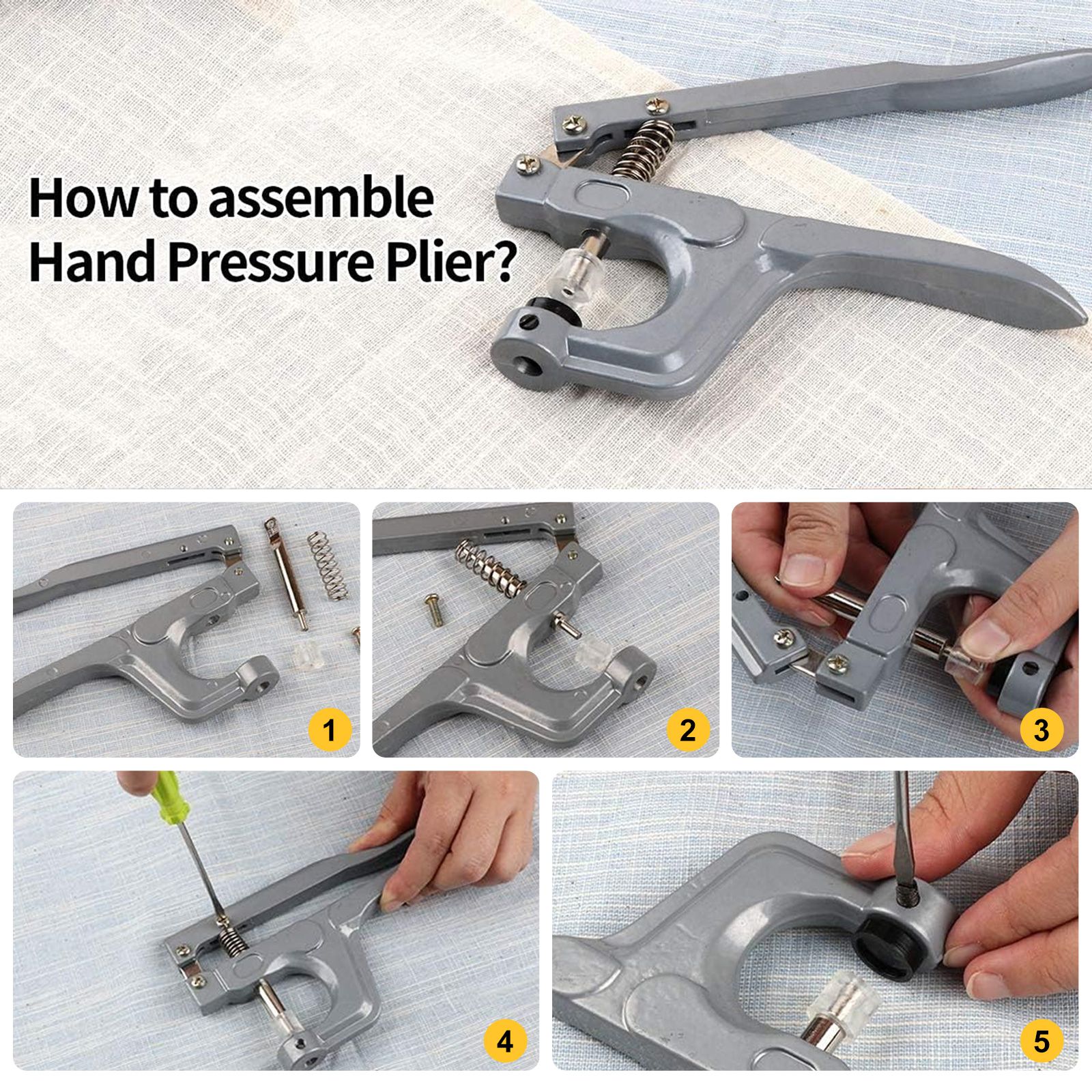 How to assemble Hand Pressure Plier?

1

2

3

4

5