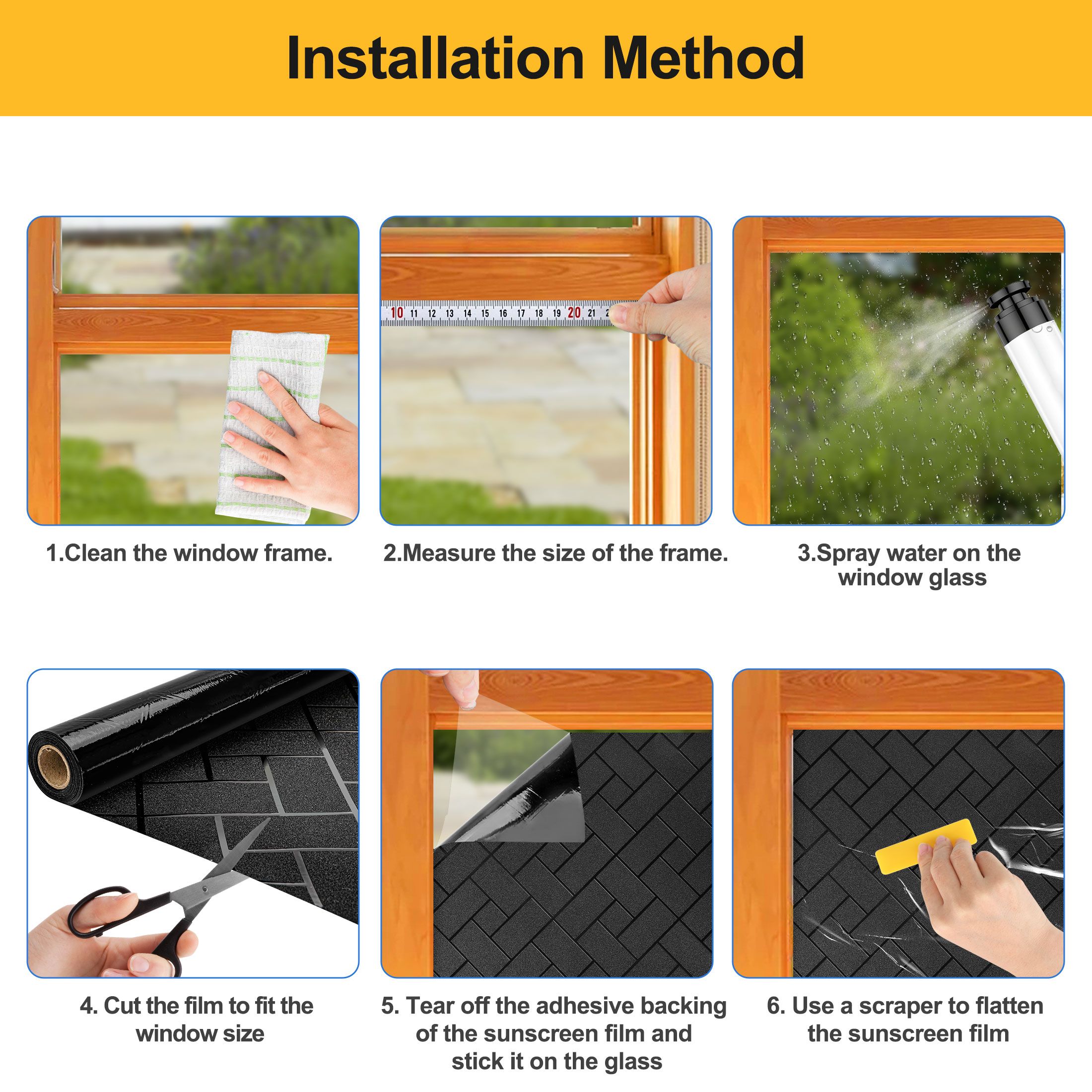 Installation Method

10 11 12 13 14 15 16 17 18 19 20 21

1.Clean the window frame.

2.Measure the size of the frame.

3.Spray water on the window glass

4. Cut the film to fit the window size

5. Tear off the adhesive backing of the sunscreen film and stick it on the glass

6. Use a scraper to flatten the sunscreen film