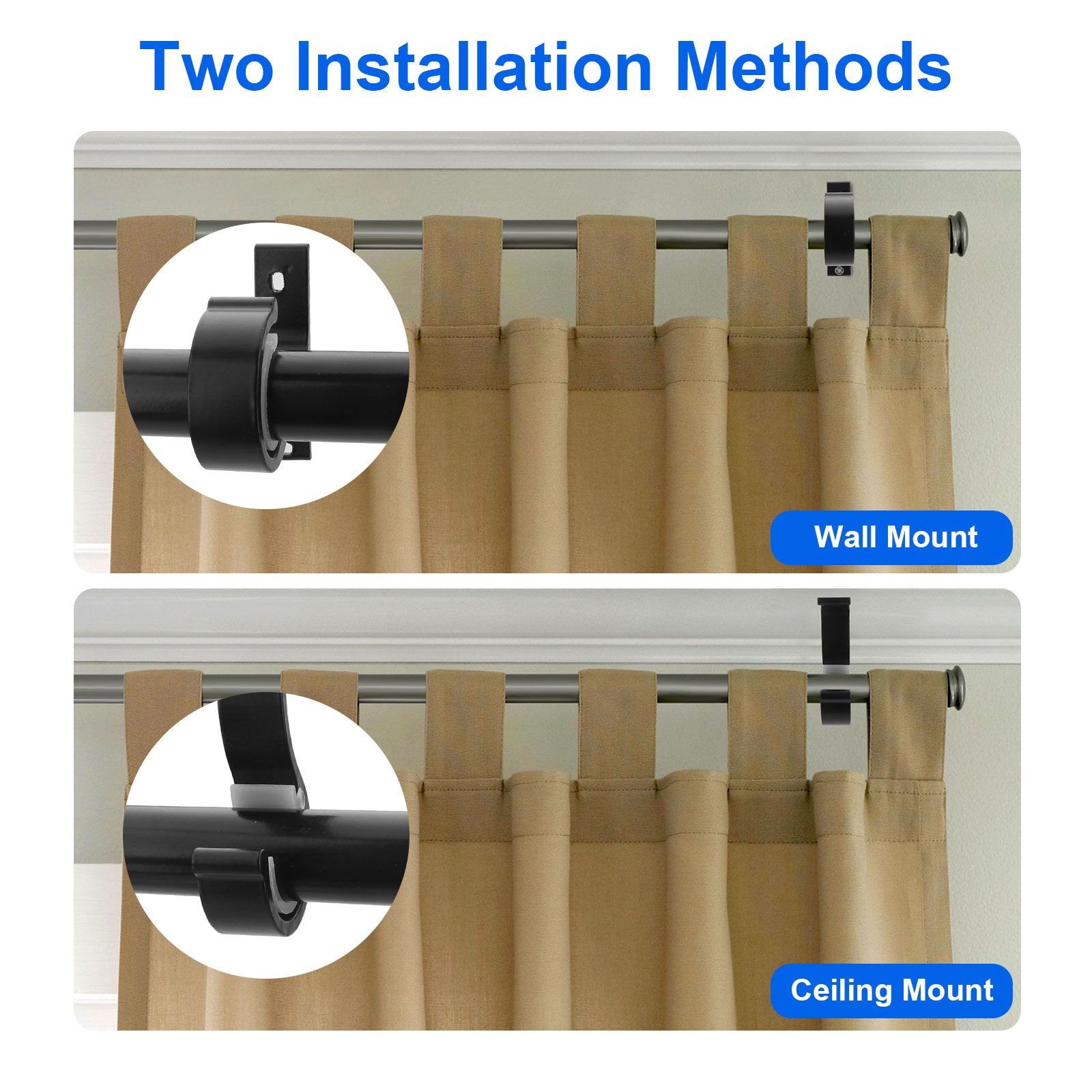 Two Installation Methods

Wall Mount

Ceiling Mount