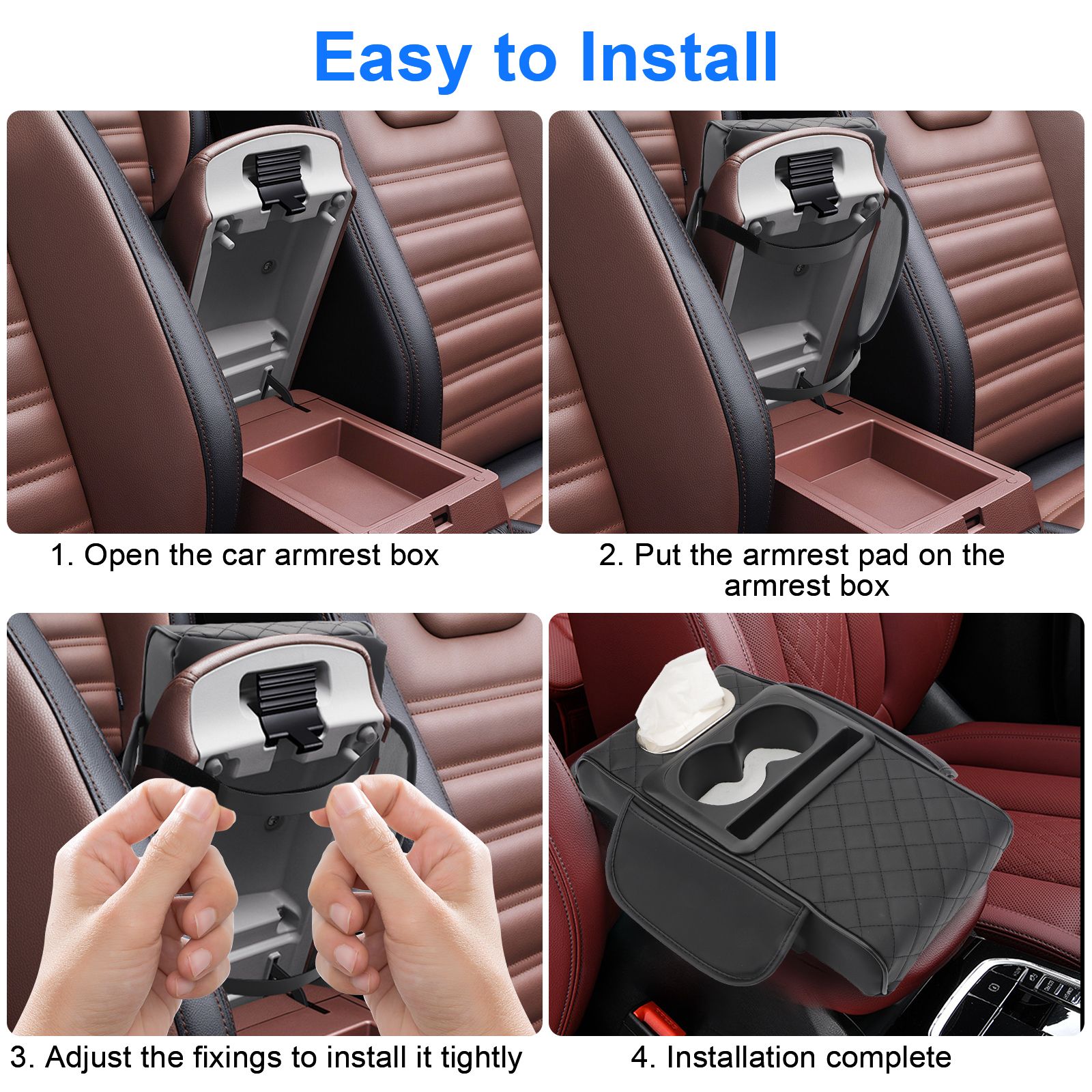 Easy to Install

1. Open the car armrest box

2. Put the armrest pad on the armrest box

3. Adjust the fixings to install it tightly

4. Installation complete