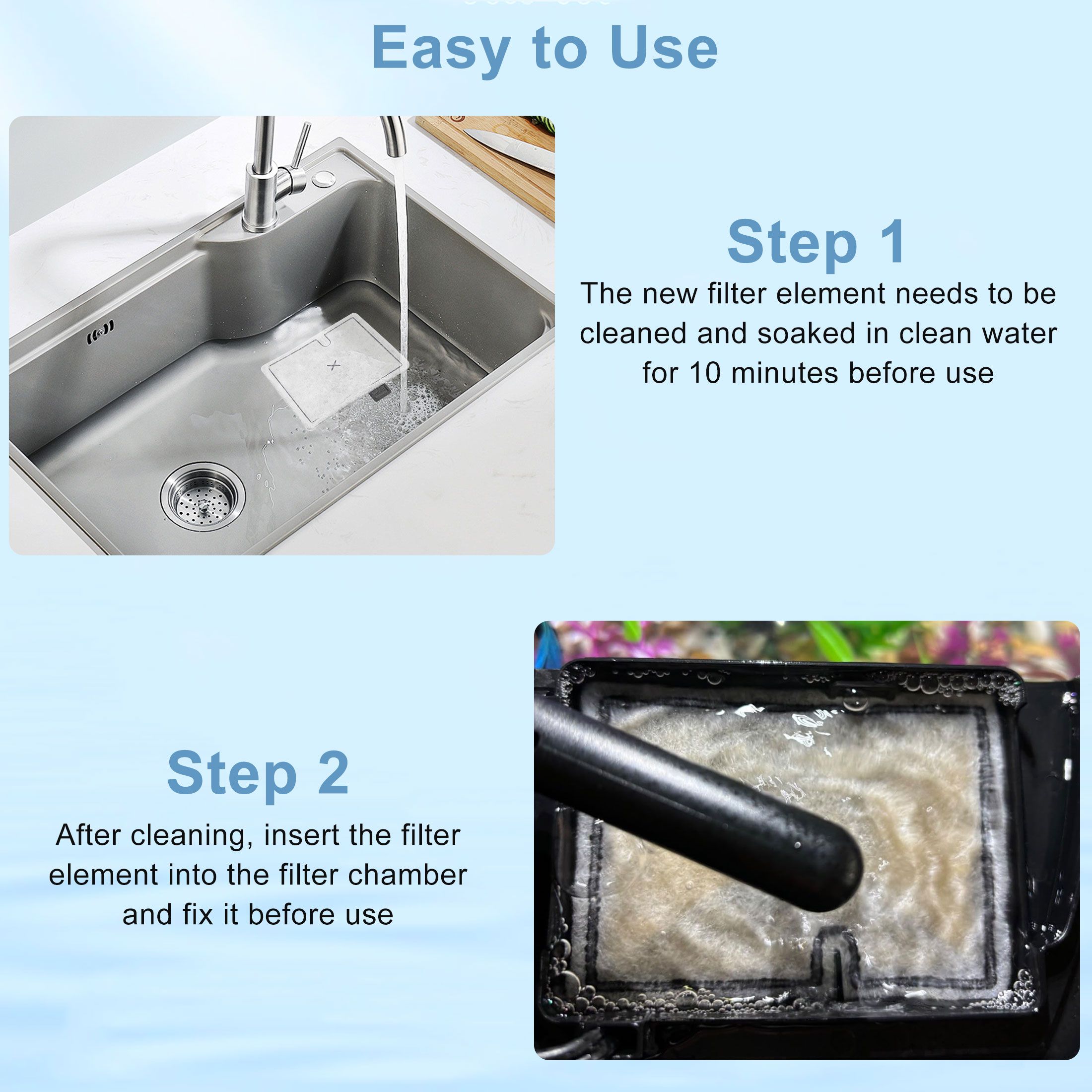 Easy to Use

Step 1

The new filter element needs to be cleaned and soaked in clean water for 10 minutes before use

Step 2

After cleaning, insert the filter element into the filter chamber and fix it before use