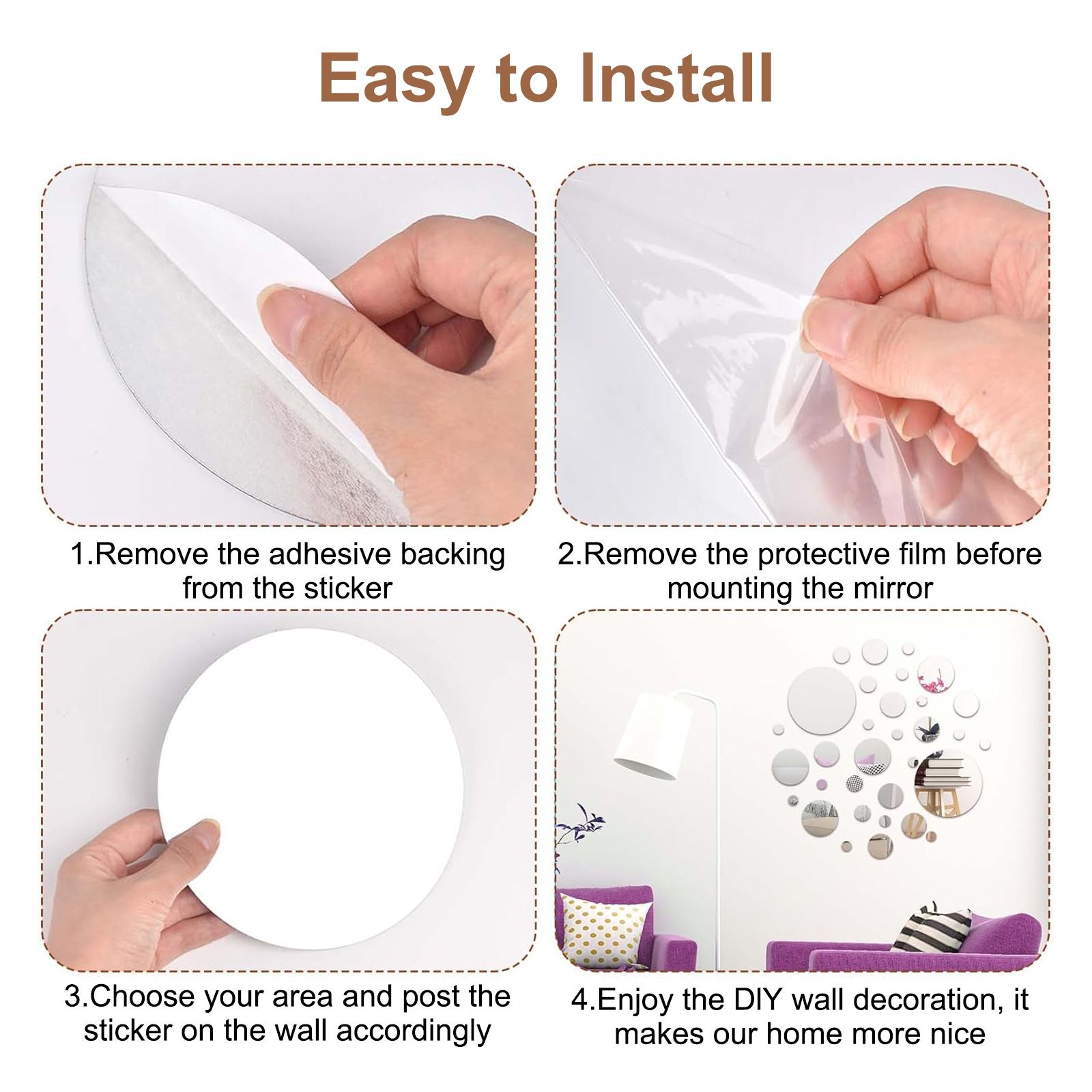 Easy to Install

1.Remove the adhesive backing from the sticker

2.Remove the protective film before mounting the mirror

3.Choose your area and post the sticker on the wall accordingly

4.Enjoy the DIY wall decoration, it makes our home more nice