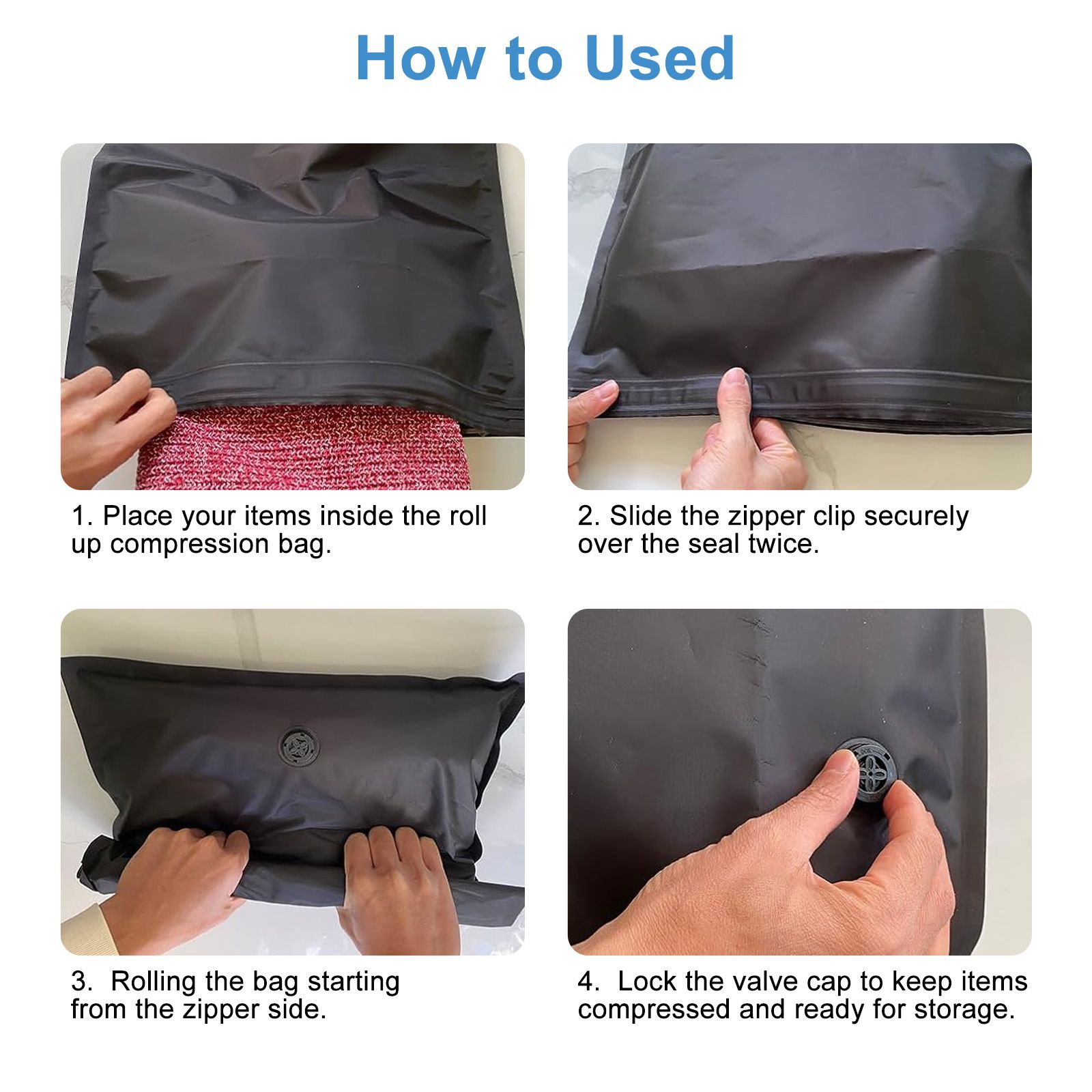 How to Used

1. Place your items inside the roll up compression bag.

2. Slide the zipper clip securely over the seal twice.

3. Rolling the bag starting from the zipper side.

4. Lock the valve cap to keep items compressed and ready for storage.