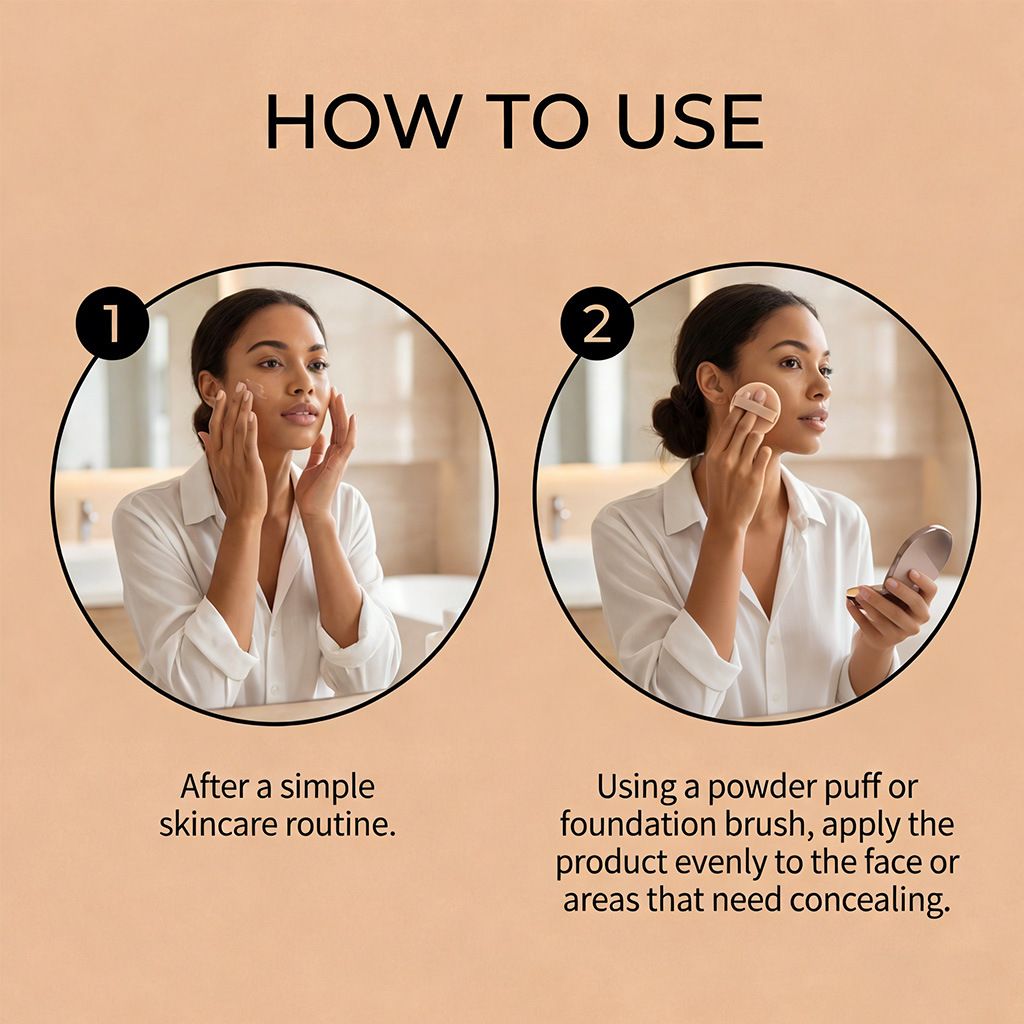 HOW TO USE

1

After a simple skincare routine.

2

Using a powder puff or foundation brush, apply the product evenly to the face or areas that need concealing.