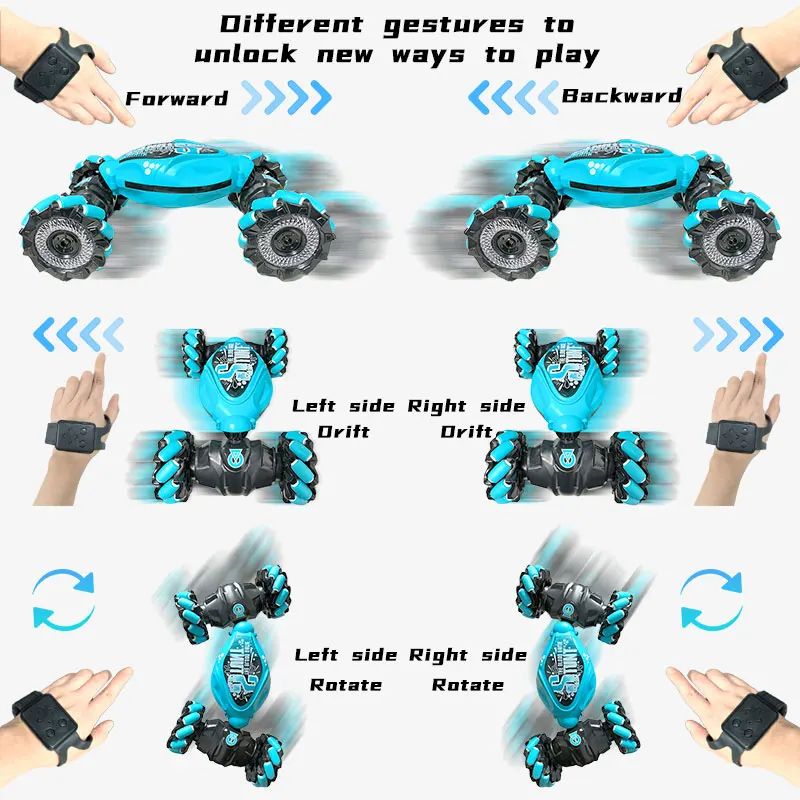 Different gestures to unlock new ways to play

Forward

Backward

Left side Drift

Right side Drift

Left side Rotate

Right side Rotate