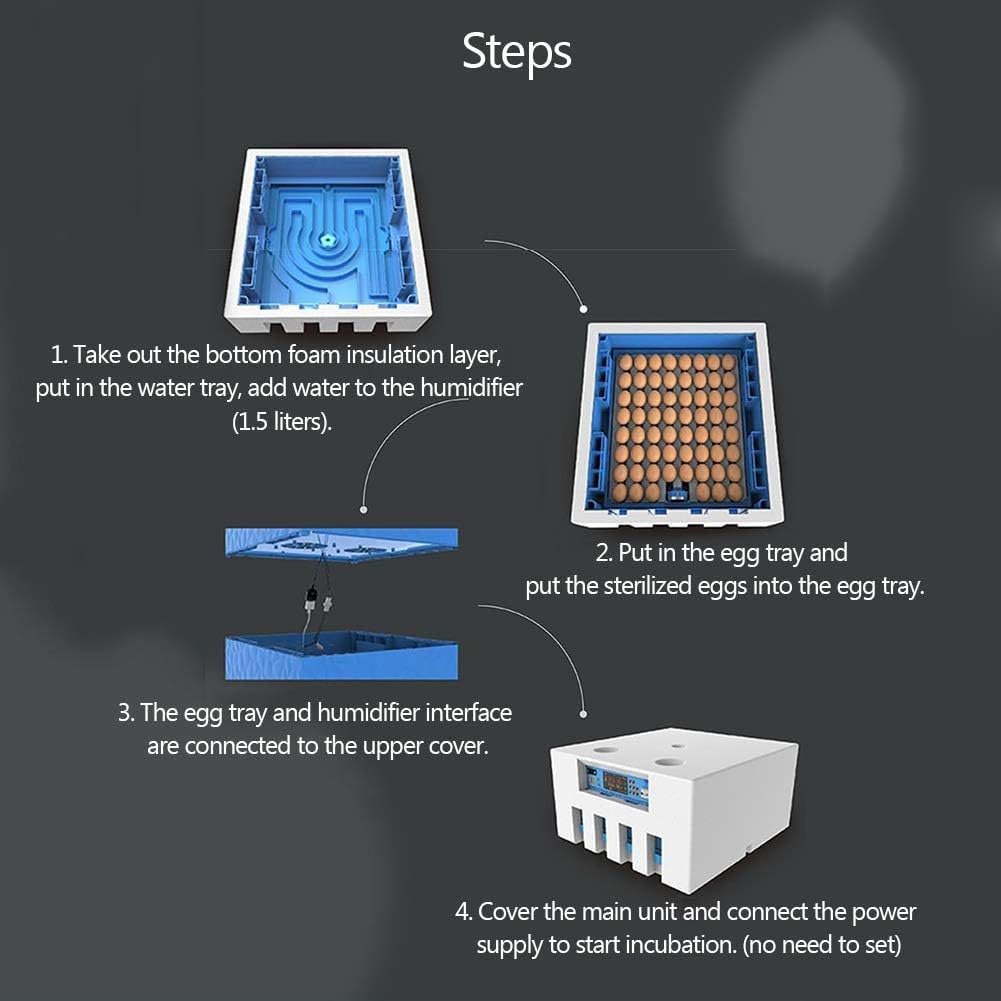 Steps

1. Take out the bottom foam insulation layer, put in the water tray, add water to the humidifier (1.5 liters).

2. Put in the egg tray and put the sterilized eggs into the egg tray.

3. The egg tray and humidifier interface are connected to the upper cover.

4. Cover the main unit and connect the power supply to start incubation. (no need to set)